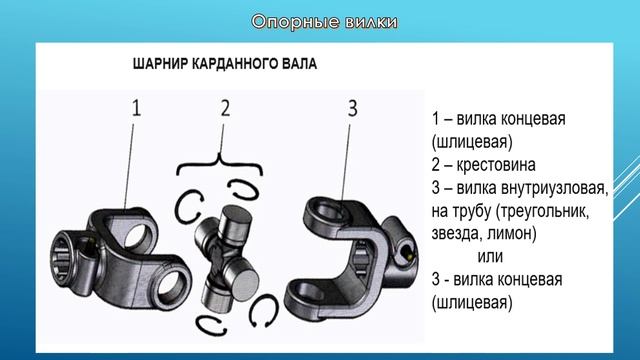 Опорные вилки

ШАРНИР КАРДАННОГО ВАЛА

1

2

3

1 – вилка концевая (шлицевая)
2 – крестовина
3 – вилка внутриузловая, на трубу (треугольник, звезда, лимон)
или
3 - вилка концевая (шлицевая)