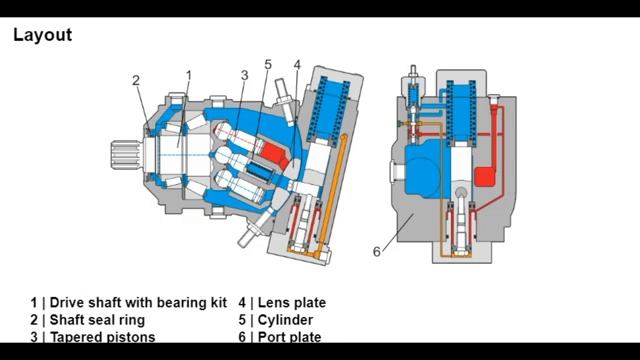 Layout

2 1 3 5 4

6

1 | Drive shaft with bearing kit
2 | Shaft seal ring
3 | Tapered pistons

4 | Lens plate
5 | Cylinder
6 | Port plate