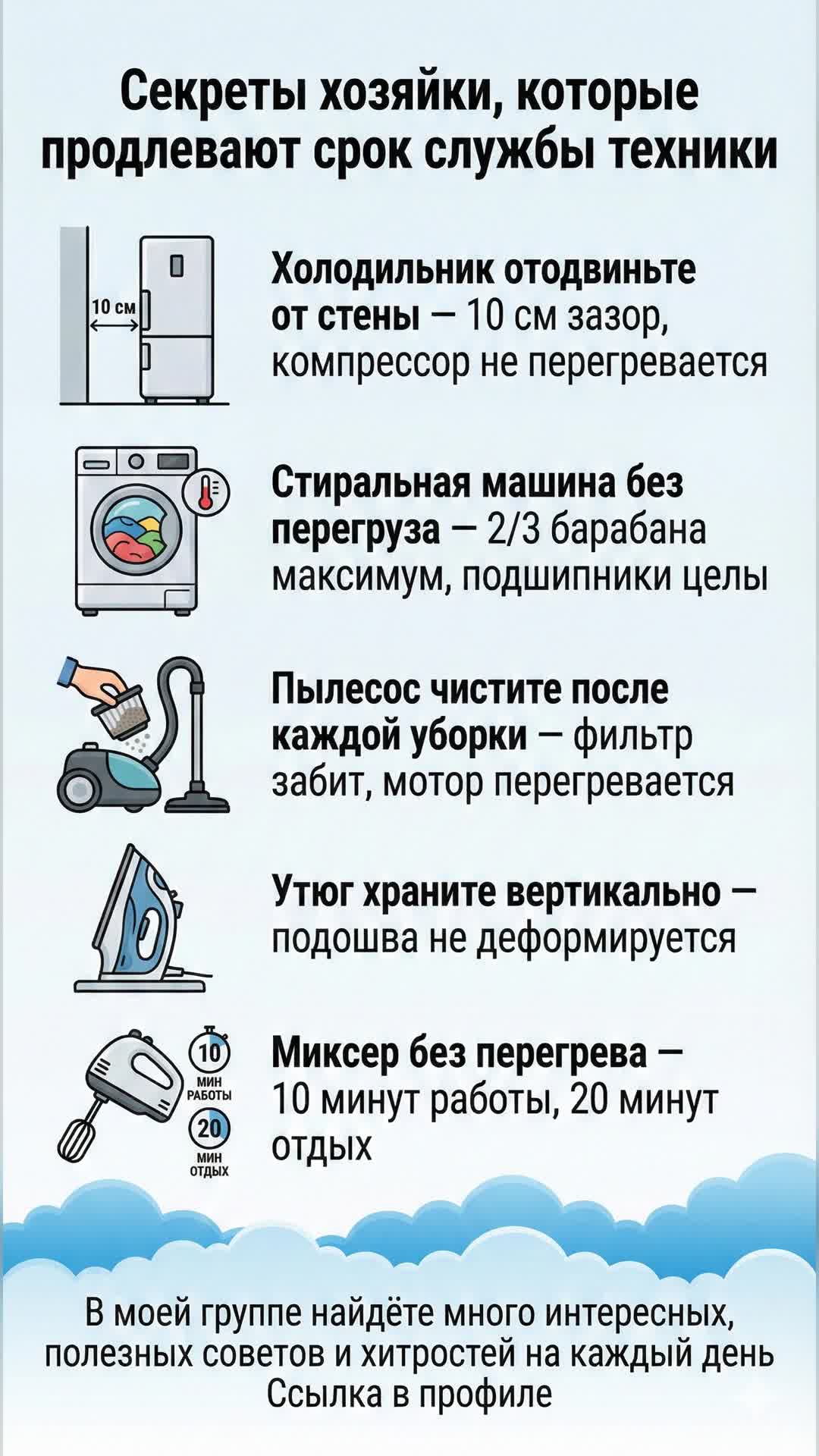 Секреты хозяйки, которые продлевают срок службы техники

10 см

Холодильник отодвиньте от стены — 10 см зазор, компрессор не перегревается

Стиральная машина без перегруза — 2/3 барабана максимум, подшипники целы

Пылесос чистите после каждой уборки — фильтр забит, мотор перегревается

Утюг храните вертикально — подошва не деформируется

10 МИН РАБОТЫ
20 МИН ОТДЫХ

Миксер без перегрева — 10 минут работы, 20 минут отдых

В моей группе найдёте много интересных, полезных советов и хитростей на каждый день
Ссылка в профиле