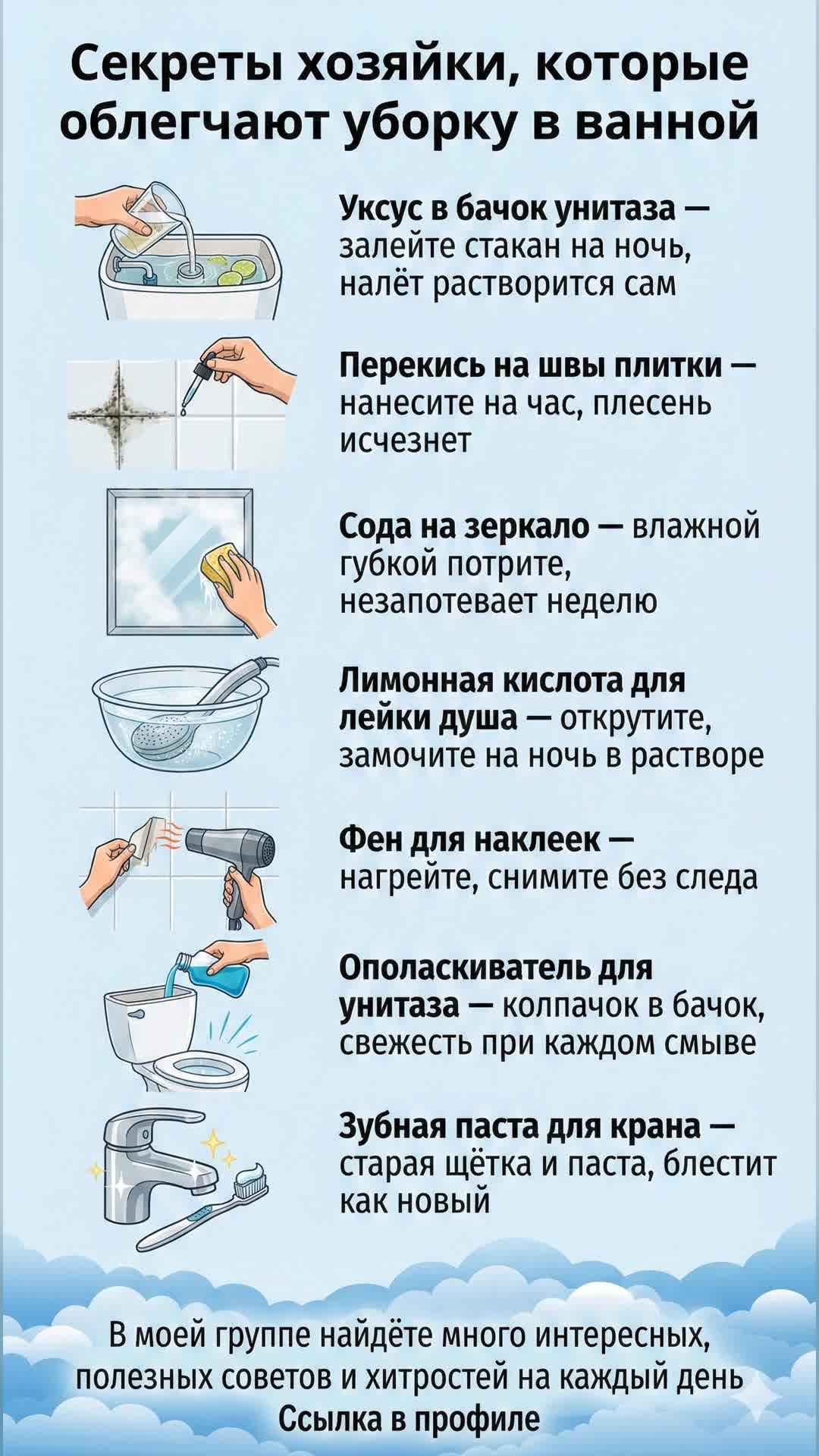 Секреты хозяйки, которые облегчают уборку в ванной

Уксус в бачок унитаза — залейте стакан на ночь, налёт растворится сам

Перекись на швы плитки — нанесите на час, плесень исчезнет

Сода на зеркало — влажной губкой потрите, незапотевает неделю

Лимонная кислота для лейки душа — открутите, замочите на ночь в растворе

Фен для наклеек — нагрейте, снимите без следа

Ополаскиватель для унитаза — колпачок в бачок, свежесть при каждом смыве

Зубная паста для крана — старая щётка и паста, блестит как новый

В моей группе найдёте много интересных, полезных советов и хитростей на каждый день
Ссылка в профиле