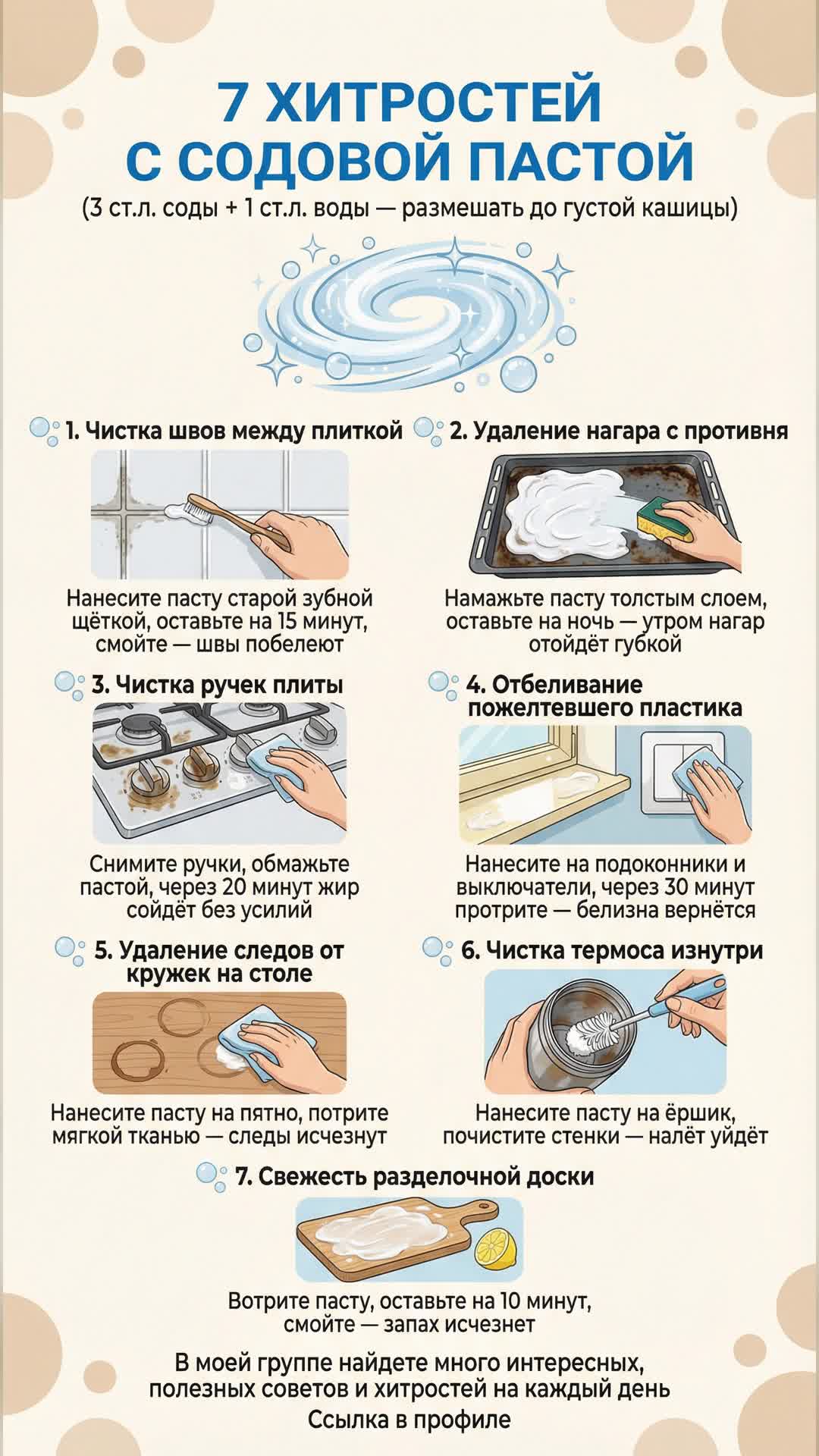 7 ХИТРОСТЕЙ С СОДОВОЙ ПАСТОЙ

(3 ст.л. соды + 1 ст.л. воды — размешать до густой кашицы)

1. Чистка швов между плиткой

Нанесите пасту старой зубной щёткой, оставьте на 15 минут, смойте — швы побелеют

2. Удаление нагара с противня

Намажьте пасту толстым слоем, оставьте на ночь — утром нагар отойдёт губкой

3. Чистка ручек плиты

Снимите ручки, обмажьте пастой, через 20 минут жир сойдёт без усилий

4. Отбеливание пожелтевшего пластика

Нанесите на подоконники и выключатели, через 30 минут протрите — белизна вернётся

5. Удаление следов от кружек на столе

Нанесите пасту на пятно, потрите мягкой тканью — следы исчезнут

6. Чистка термоса изнутри

Нанесите пасту на ёршик, почистите стенки — налёт уйдёт

7. Свежесть разделочной доски

Вотрите пасту, оставьте на 10 минут, смойте — запах исчезнет

В моей группе найдете много интересных, полезных советов и хитростей на каждый день
Ссылка в профиле