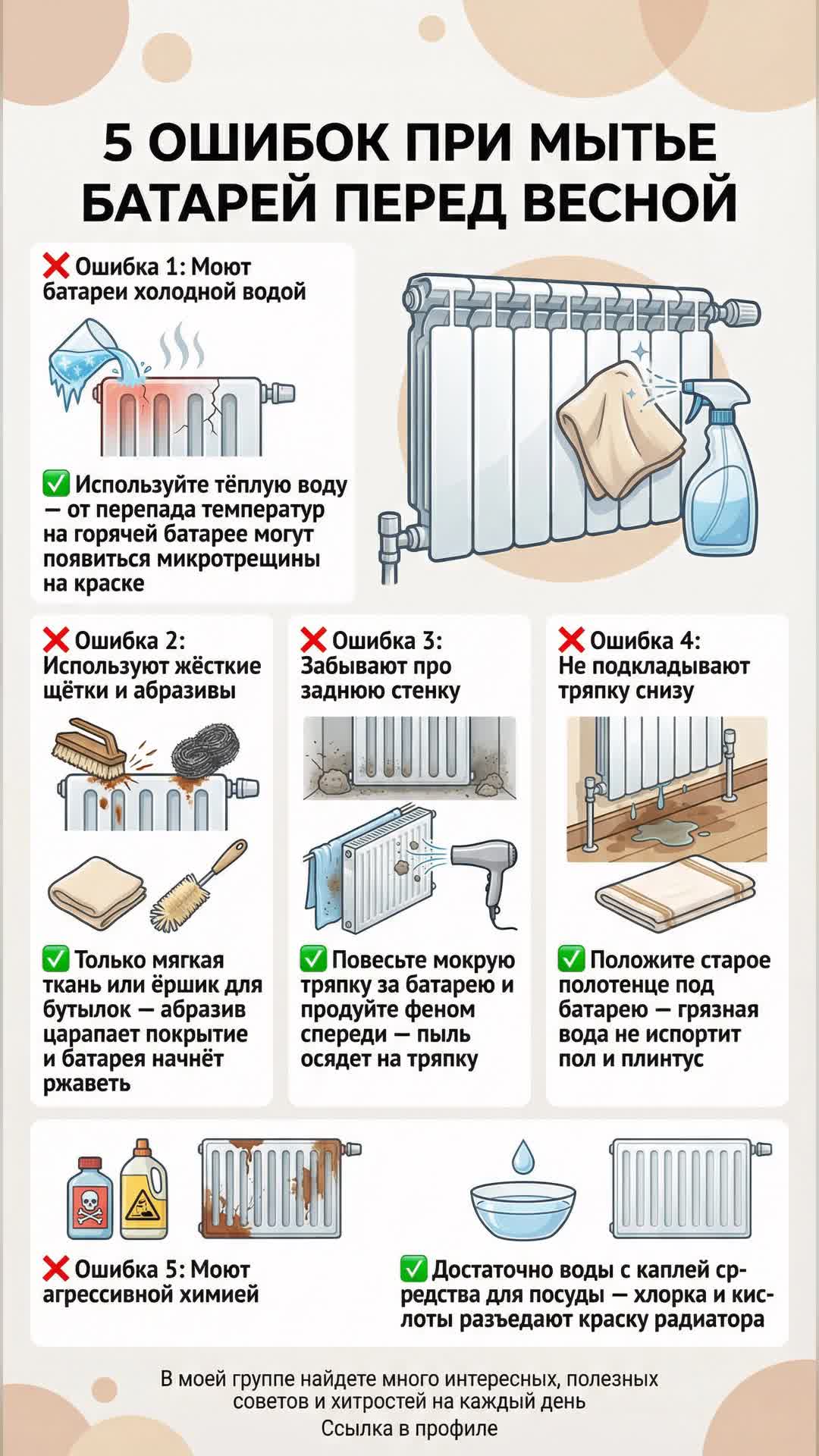 5 ОШИБОК ПРИ МЫТЬЕ БАТАРЕЙ ПЕРЕД ВЕСНОЙ

❌ Ошибка 1: Моют батареи холодной водой

✅ Используйте тёплую воду — от перепада температур на горячей батарее могут появиться микротрещины на краске

❌ Ошибка 2: Используют жёсткие щётки и абразивы

✅ Только мягкая ткань или ёршик для бутылок — абразив царапает покрытие и батарея начнёт ржаветь

❌ Ошибка 3: Забывают про заднюю стенку

✅ Повесьте мокрую тряпку за батарею и продуйте феном спереди — пыль осядет на тряпку

❌ Ошибка 4: Не подкладывают тряпку снизу

✅ Положите старое полотенце под батарею — грязная вода не испортит пол и плинтус

❌ Ошибка 5: Моют агрессивной химией

✅ Достаточно воды с каплей средства для посуды — хлорка и кислоты разъедают краску радиатора

В моей группе найдете много интересных, полезных советов и хитростей на каждый день
Ссылка в профиле