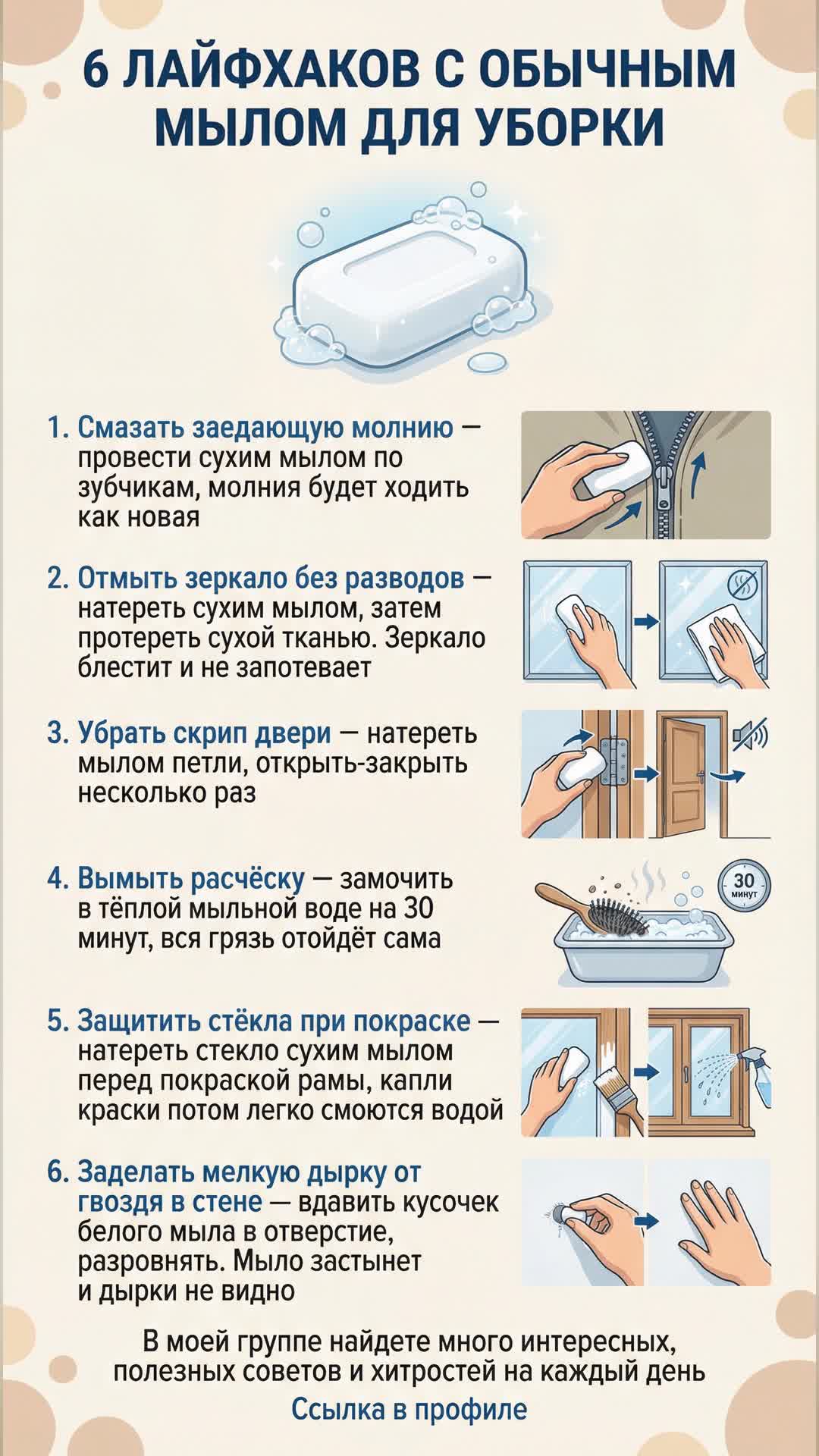 6 ЛАЙФХАКОВ С ОБЫЧНЫМ МЫЛОМ ДЛЯ УБОРКИ

1. Смазать заедающую молнию — провести сухим мылом по зубчикам, молния будет ходить как новая

2. Отмыть зеркало без разводов — натереть сухим мылом, затем протереть сухой тканью. Зеркало блестит и не запотевает

3. Убрать скрип двери — натереть мылом петли, открыть-закрыть несколько раз

4. Вымыть расчёску — замочить в тёплой мыльной воде на 30 минут, вся грязь отойдёт сама

30 минут

5. Защитить стёкла при покраске — натереть стекло сухим мылом перед покраской рамы, капли краски потом легко смоются водой

6. Заделать мелкую дырку от гвоздя в стене — вдавить кусочек белого мыла в отверстие, разровнять. Мыло застынет и дырки не видно

В моей группе найдете много интересных, полезных советов и хитростей на каждый день
Ссылка в профиле