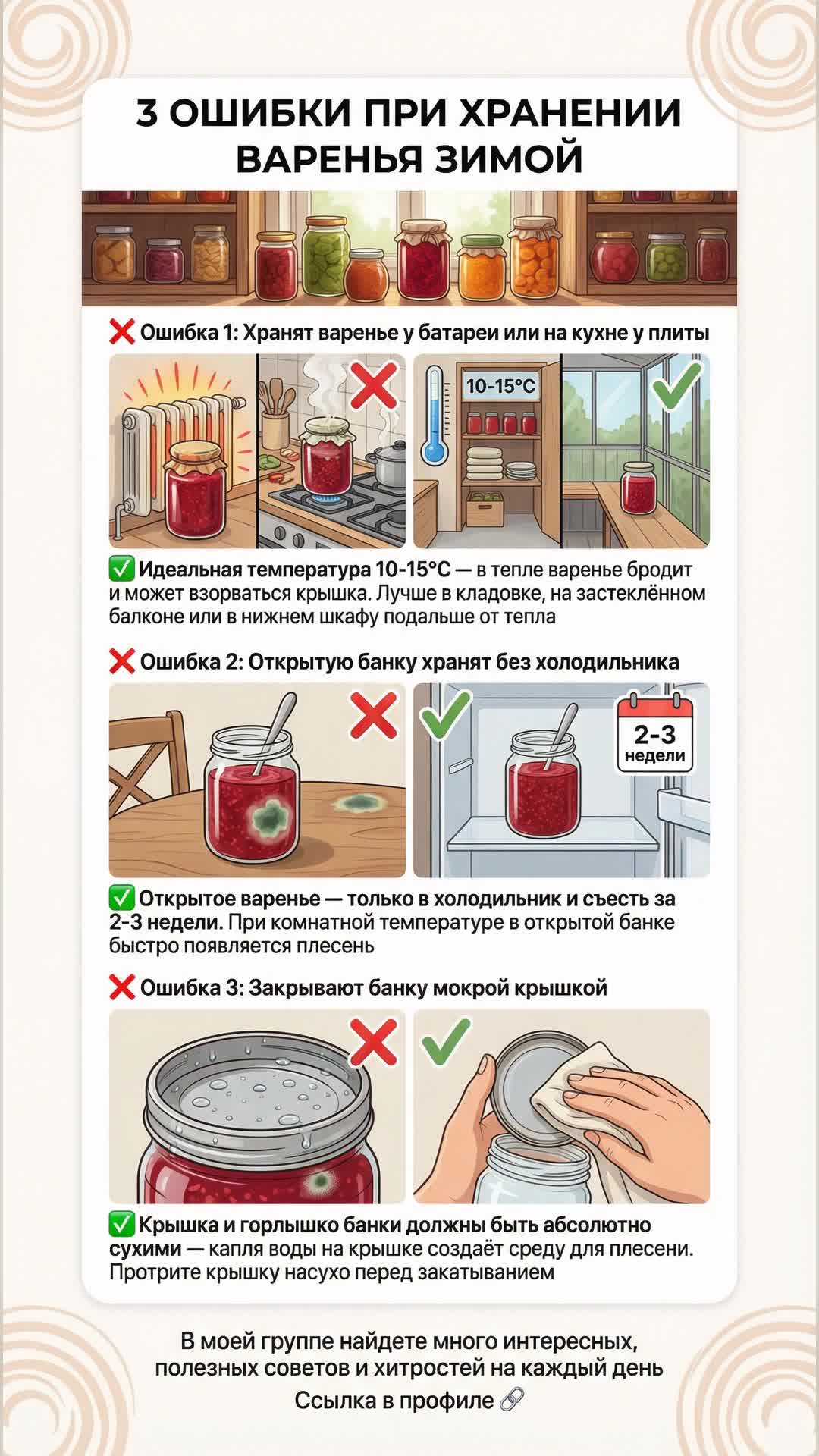 3 ОШИБКИ ПРИ ХРАНЕНИИ ВАРЕНЬЯ ЗИМОЙ

❌ Ошибка 1: Хранят варенье у батареи или на кухне у плиты

10-15°C

✅ Идеальная температура 10-15°C — в тепле варенье бродит и может взорваться крышка. Лучше в кладовке, на застеклённом балконе или в нижнем шкафу подальше от тепла

❌ Ошибка 2: Открытую банку хранят без холодильника

2-3 недели

✅ Открытое варенье — только в холодильник и съесть за 2-3 недели. При комнатной температуре в открытой банке быстро появляется плесень

❌ Ошибка 3: Закрывают банку мокрой крышкой

✅ Крышка и горлышко банки должны быть абсолютно сухими — капля воды на крышке создаёт среду для плесени. Протрите крышку насухо перед закатыванием

В моей группе найдете много интересных, полезных советов и хитростей на каждый день
Ссылка в профиле 🔗