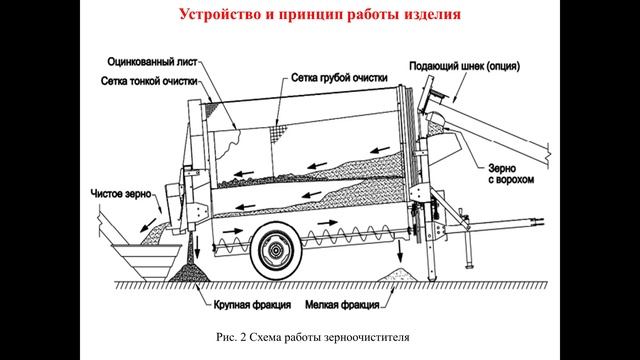 Устройство и принцип работы изделия

Оцинкованный лист
Сетка тонкой очистки
Сетка грубой очистки
Подающий шнек (опция)
Зерно с ворохом
Чистое зерно
Крупная фракция
Мелкая фракция

Рис. 2 Схема работы зерноочистителя