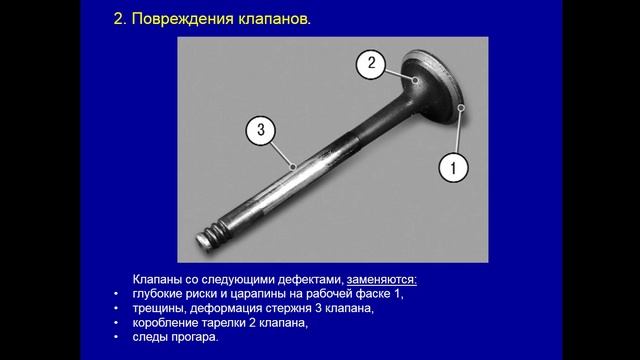 2. Повреждения клапанов.

2

3

1

Клапаны со следующими дефектами, заменяются:
• глубокие риски и царапины на рабочей фаске 1,
• трещины, деформация стержня 3 клапана,
• коробление тарелки 2 клапана,
• следы прогара.