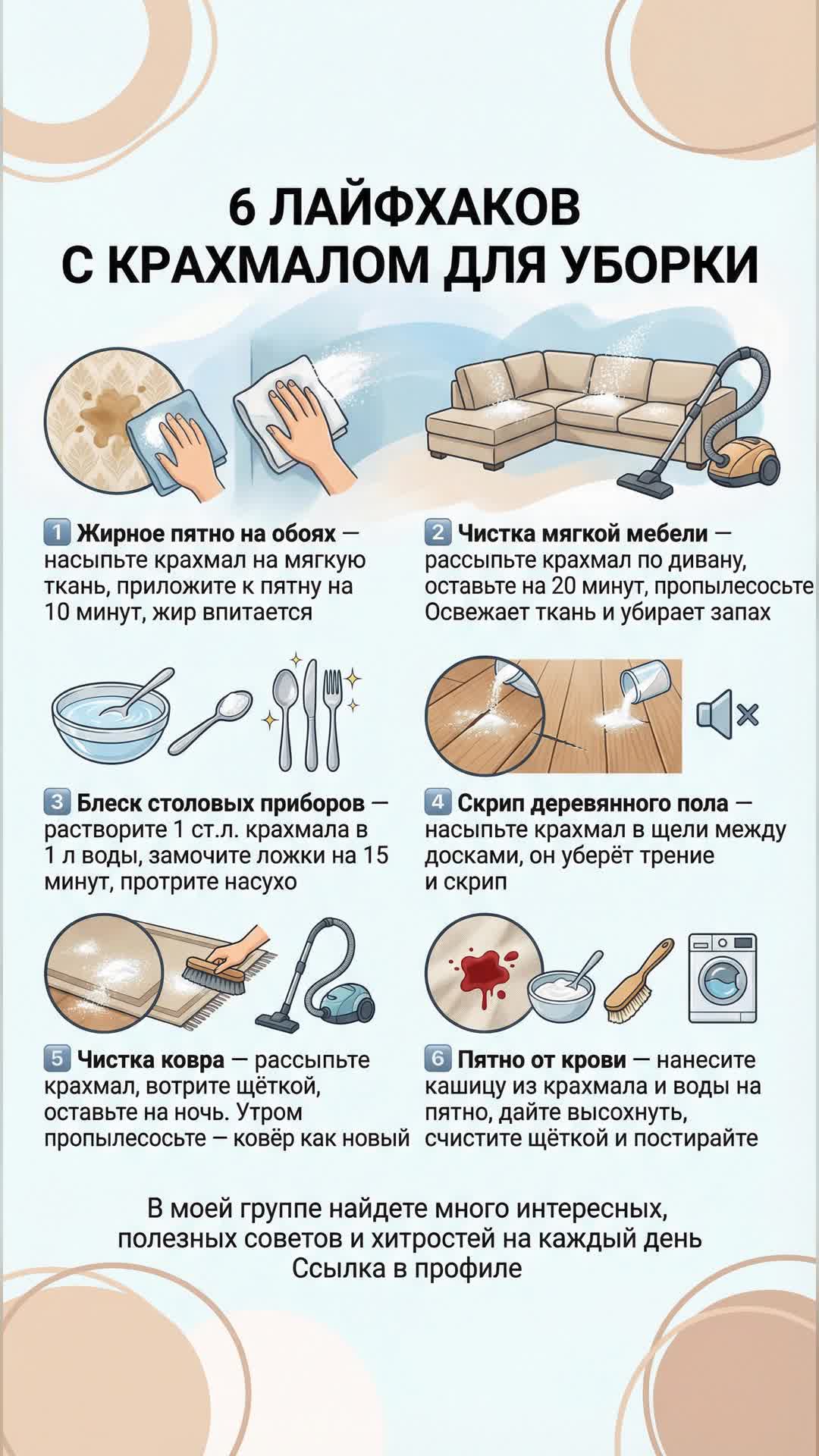 6 ЛАЙФХАКОВ С КРАХМАЛОМ ДЛЯ УБОРКИ

1 Жирное пятно на обоях — насыпьте крахмал на мягкую ткань, приложите к пятну на 10 минут, жир впитается

2 Чистка мягкой мебели — рассыпьте крахмал по дивану, оставьте на 20 минут, пропылесосьте Освежает ткань и убирает запах

3 Блеск столовых приборов — растворите 1 ст.л. крахмала в 1 л воды, замочите ложки на 15 минут, протрите насухо

4 Скрип деревянного пола — насыпьте крахмал в щели между досками, он уберёт трение и скрип

5 Чистка ковра — рассыпьте крахмал, вотрите щёткой, оставьте на ночь. Утром пропылесосьте — ковёр как новый

6 Пятно от крови — нанесите кашицу из крахмала и воды на пятно, дайте высохнуть, счистите щёткой и постирайте

В моей группе найдете много интересных, полезных советов и хитростей на каждый день
Ссылка в профиле