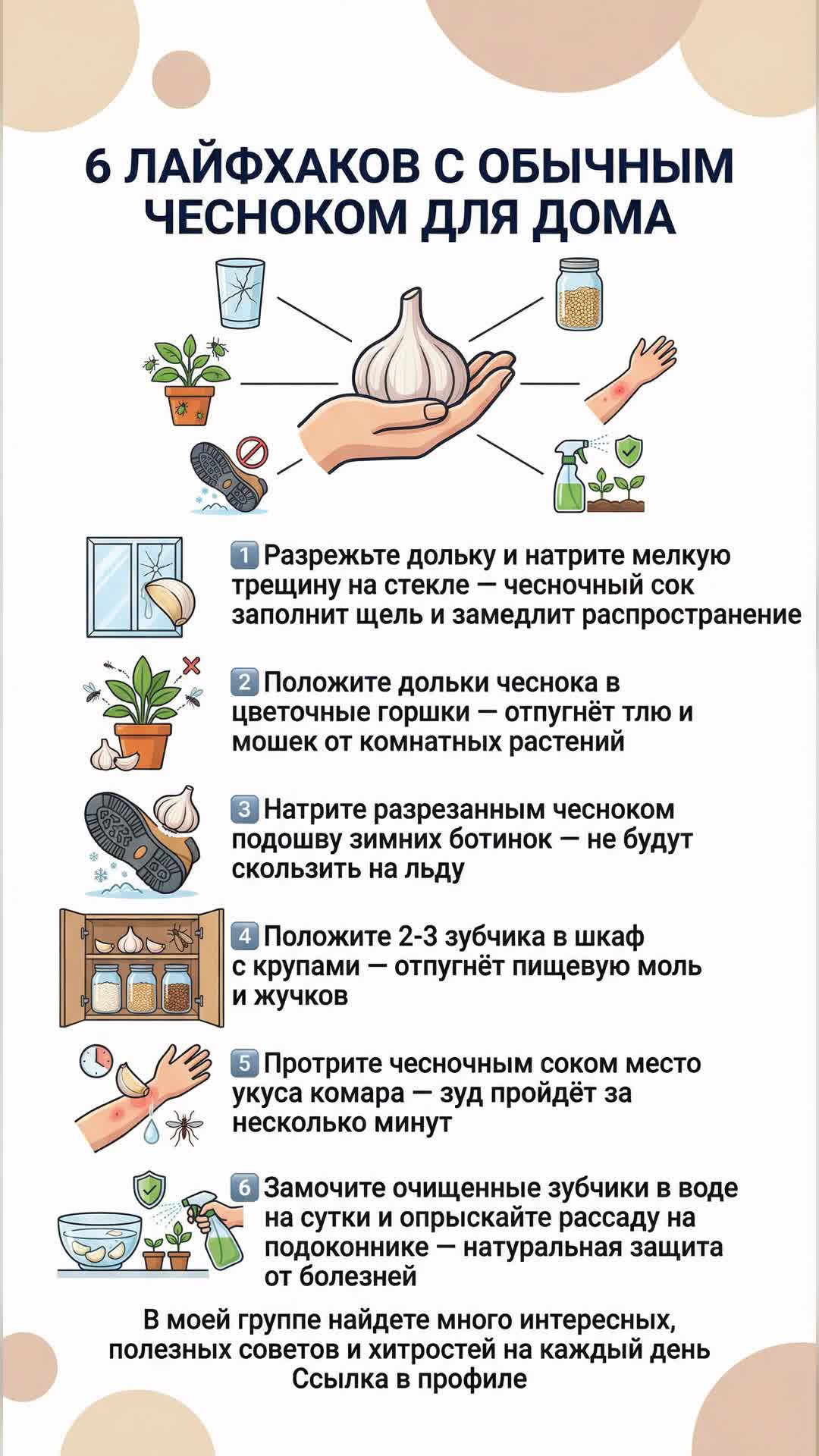 6 ЛАЙФХАКОВ С ОБЫЧНЫМ ЧЕСНОКОМ ДЛЯ ДОМА

1 Разрежьте дольку и натрите мелкую трещину на стекле — чесночный сок заполнит щель и замедлит распространение

2 Положите дольки чеснока в цветочные горшки — отпугнёт тлю и мошек от комнатных растений

3 Натрите разрезанным чесноком подошву зимних ботинок — не будут скользить на льду

4 Положите 2-3 зубчика в шкаф с крупами — отпугнёт пищевую моль и жучков

5 Протрите чесночным соком место укуса комара — зуд пройдёт за несколько минут

6 Замочите очищенные зубчики в воде на сутки и опрыскайте рассаду на подоконнике — натуральная защита от болезней

В моей группе найдете много интересных, полезных советов и хитростей на каждый день
Ссылка в профиле