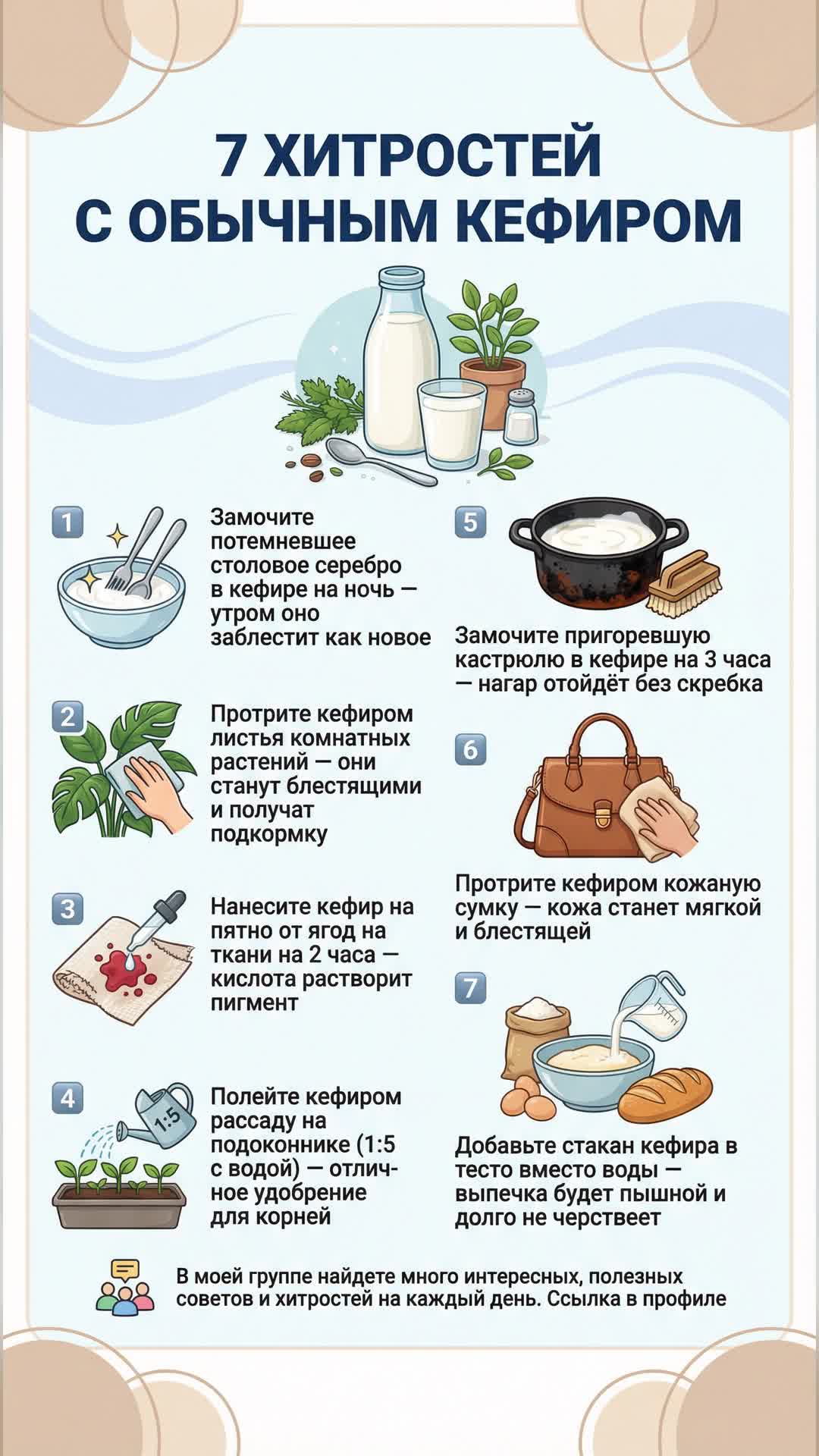 7 ХИТРОСТЕЙ С ОБЫЧНЫМ КЕФИРОМ

1
Замочите потемневшее столовое серебро в кефире на ночь — утром оно заблестит как новое

2
Протрите кефиром листья комнатных растений — они станут блестящими и получат подкормку

3
Нанесите кефир на пятно от ягод на ткани на 2 часа — кислота растворит пигмент

4
1:5
Полейте кефиром рассаду на подоконнике (1:5 с водой) — отличное удобрение для корней

5
Замочите пригоревшую кастрюлю в кефире на 3 часа — нагар отойдёт без скребка

6
Протрите кефиром кожаную сумку — кожа станет мягкой и блестящей

7
Добавьте стакан кефира в тесто вместо воды — выпечка будет пышной и долго не черствеет

В моей группе найдете много интересных, полезных советов и хитростей на каждый день. Ссылка в профиле