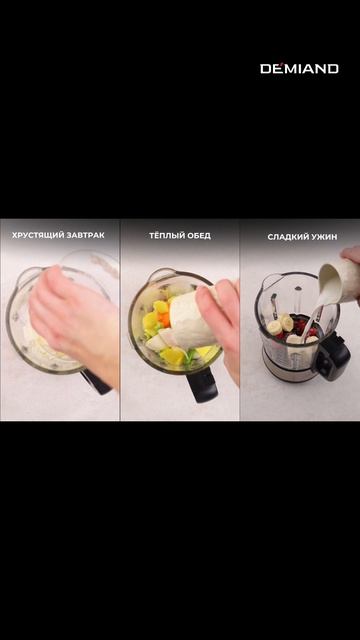 DEMIAND

ХРУСТЯЩИЙ ЗАВТРАК

ТЁПЛЫЙ ОБЕД

СЛАДКИЙ УЖИН