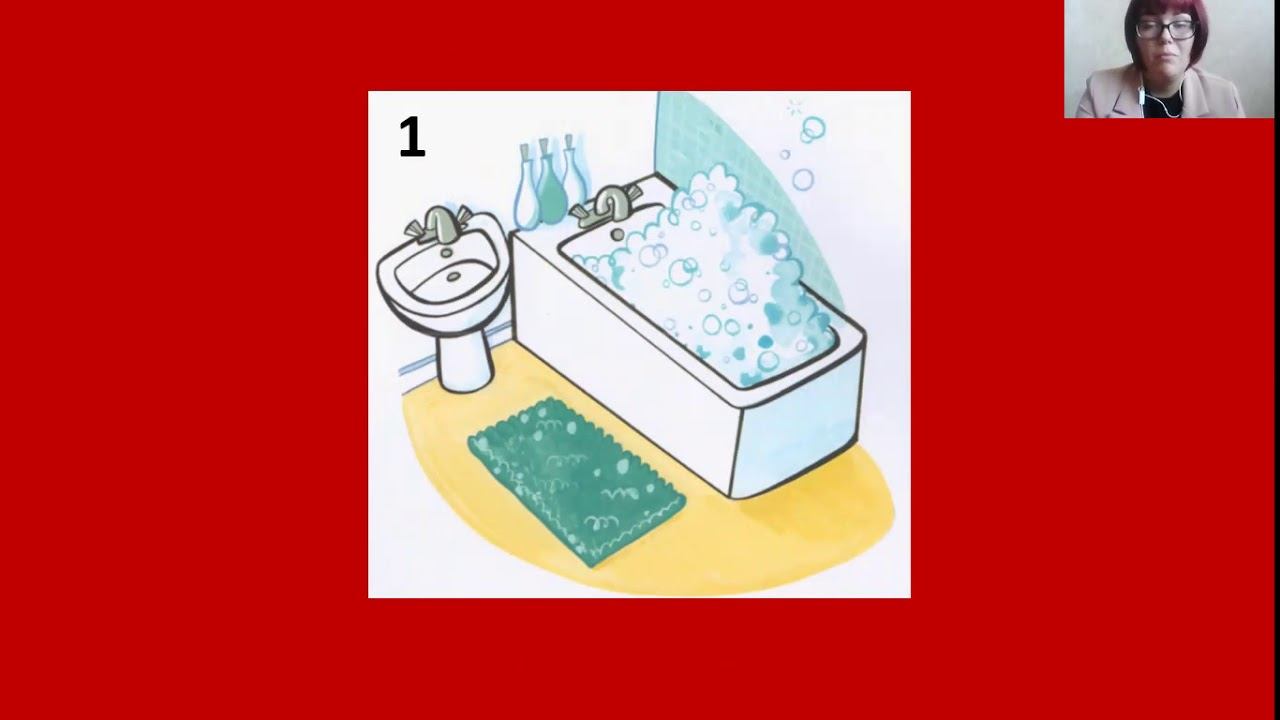 1