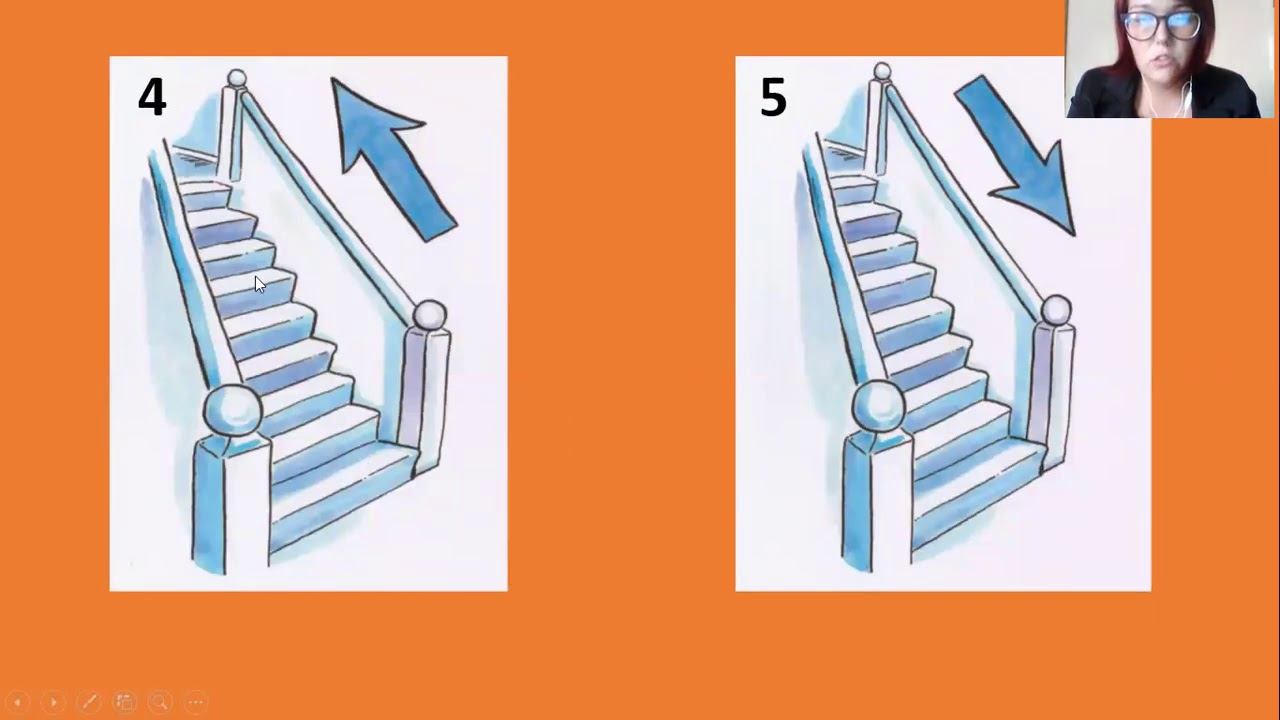 4

5