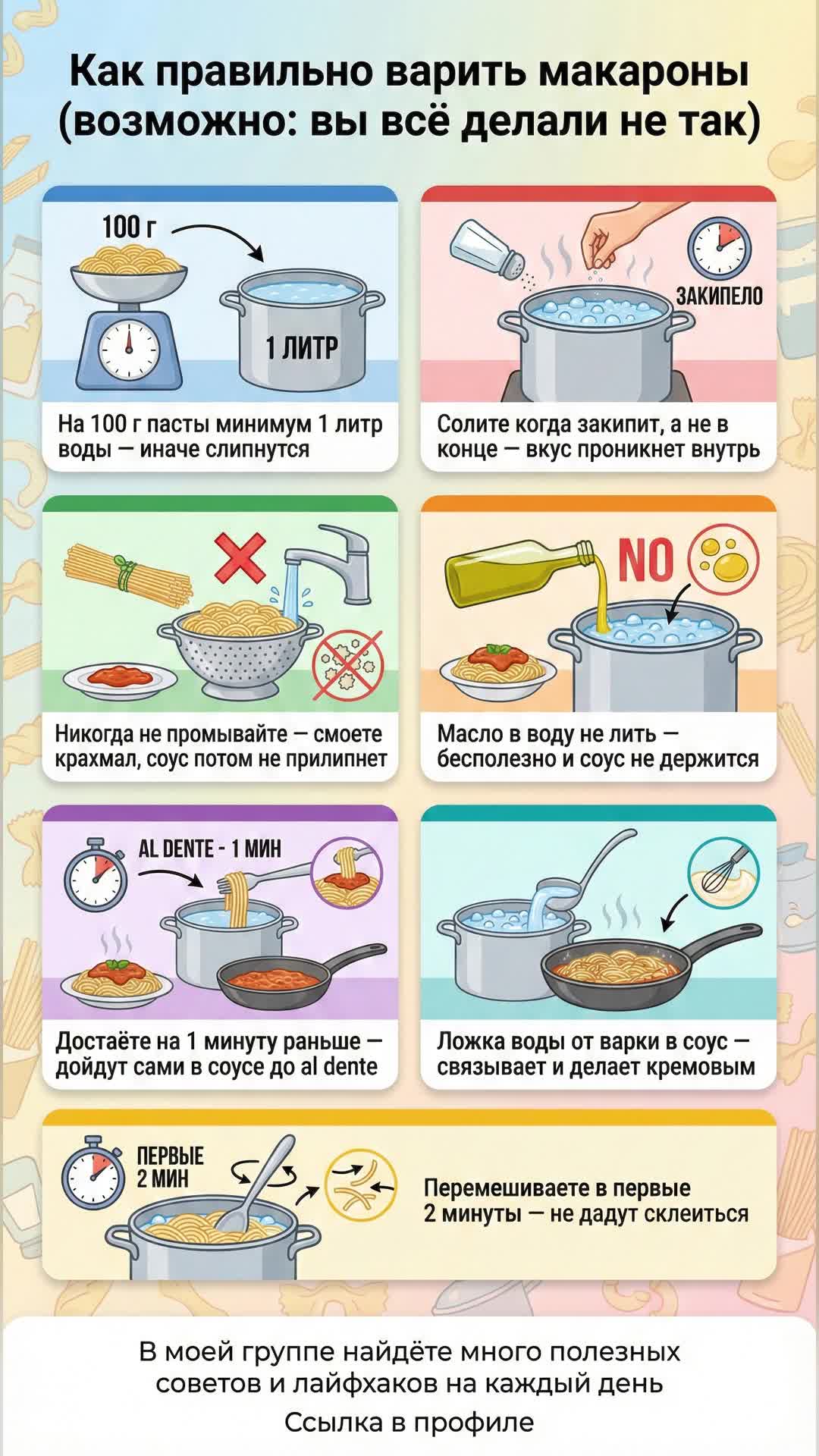 Как правильно варить макароны (возможно: вы всё делали не так)

100 г

1 ЛИТР

На 100 г пасты минимум 1 литр воды — иначе слипнутся

ЗАКИПЕЛО

Солите когда закипит, а не в конце — вкус проникнет внутрь

Никогда не промывайте — смоете крахмал, соус потом не прилипнет

NO

Масло в воду не лить — бесполезно и соус не держится

AL DENTE - 1 МИН

Достаёте на 1 минуту раньше — дойдут сами в соусе до al dente

Ложка воды от варки в соус — связывает и делает кремовым

ПЕРВЫЕ 2 МИН

Перемешиваете в первые 2 минуты — не дадут склеиться

В моей группе найдёте много полезных советов и лайфхаков на каждый день
Ссылка в профиле