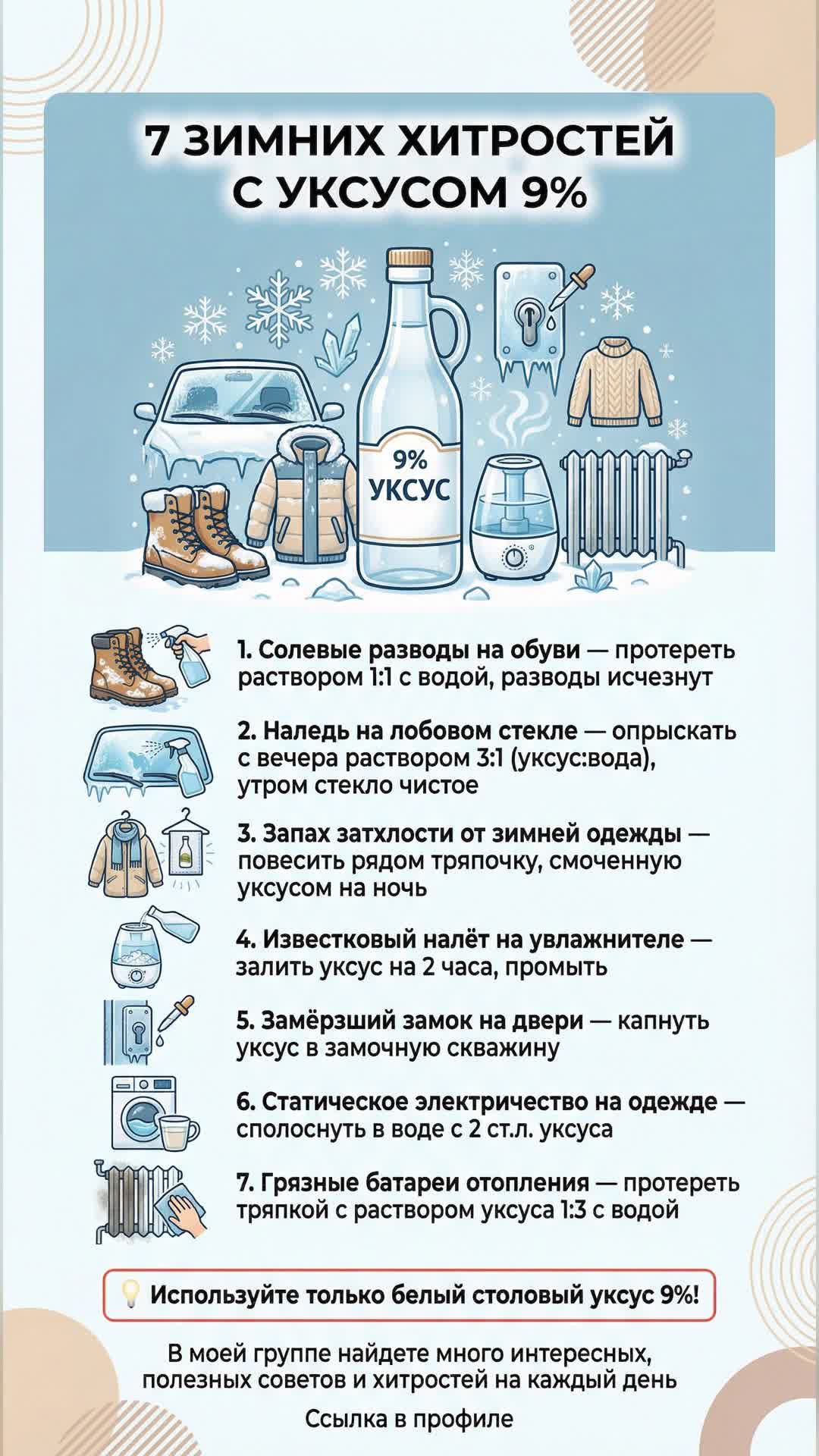 7 ЗИМНИХ ХИТРОСТЕЙ С УКСУСОМ 9%

9% УКСУС

1. Солевые разводы на обуви — протереть раствором 1:1 с водой, разводы исчезнут

2. Наледь на лобовом стекле — опрыскать с вечера раствором 3:1 (уксус:вода), утром стекло чистое

3. Запах затхлости от зимней одежды — повесить рядом тряпочку, смоченную уксусом на ночь

4. Известковый налёт на увлажнителе — залить уксус на 2 часа, промыть

5. Замёрзший замок на двери — капнуть уксус в замочную скважину

6. Статическое электричество на одежде — сполоснуть в воде с 2 ст.л. уксуса

7. Грязные батареи отопления — протереть тряпкой с раствором уксуса 1:3 с водой

Используйте только белый столовый уксус 9%!

В моей группе найдете много интересных, полезных советов и хитростей на каждый день

Ссылка в профиле