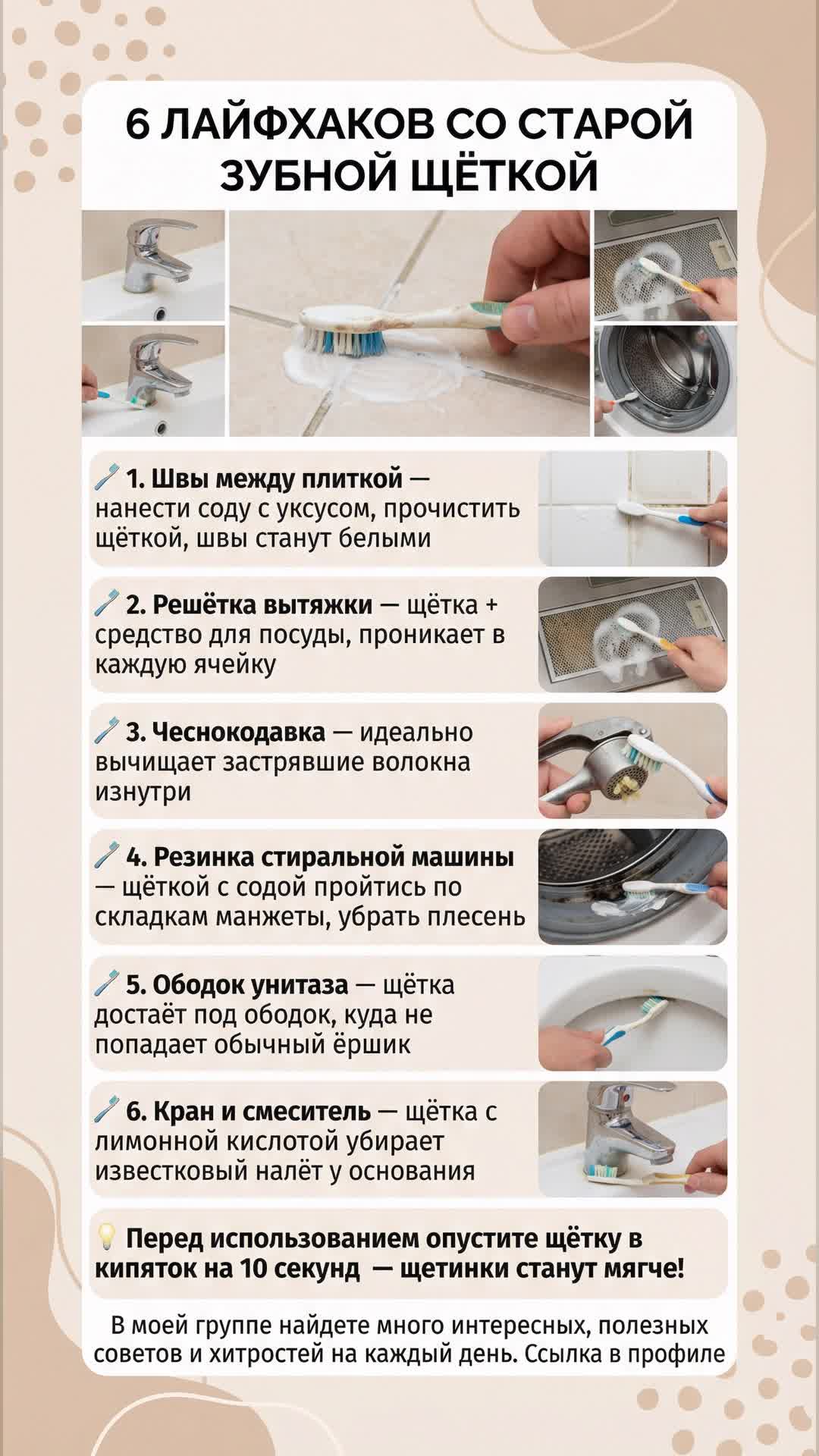 6 ЛАЙФХАКОВ СО СТАРОЙ ЗУБНОЙ ЩЁТКОЙ

1. Швы между плиткой — нанести соду с уксусом, прочистить щёткой, швы станут белыми

2. Решётка вытяжки — щётка + средство для посуды, проникает в каждую ячейку

3. Чеснокодавка — идеально вычищает застрявшие волокна изнутри

4. Резинка стиральной машины — щёткой с содой пройтись по складкам манжеты, убрать плесень

5. Ободок унитаза — щётка достаёт под ободок, куда не попадает обычный ёршик

6. Кран и смеситель — щётка с лимонной кислотой убирает известковый налёт у основания

Перед использованием опустите щётку в кипяток на 10 секунд — щетинки станут мягче!

В моей группе найдете много интересных, полезных советов и хитростей на каждый день. Ссылка в профиле