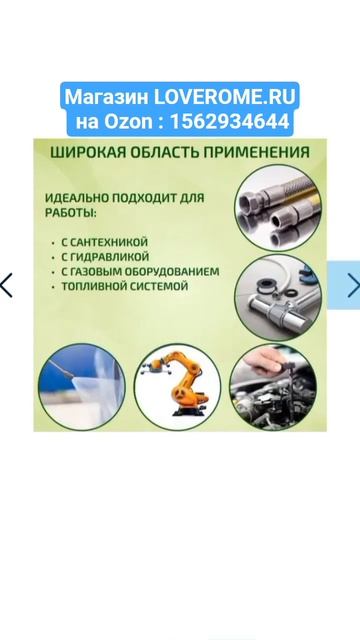 Магазин LOVEROME.RU
на Ozon : 1562934644

ШИРОКАЯ ОБЛАСТЬ ПРИМЕНЕНИЯ

ИДЕАЛЬНО ПОДХОДИТ ДЛЯ РАБОТЫ:

• С САНТЕХНИКОЙ
• С ГИДРАВЛИКОЙ
• С ГАЗОВЫМ ОБОРУДОВАНИЕМ
• ТОПЛИВНОЙ СИСТЕМОЙ