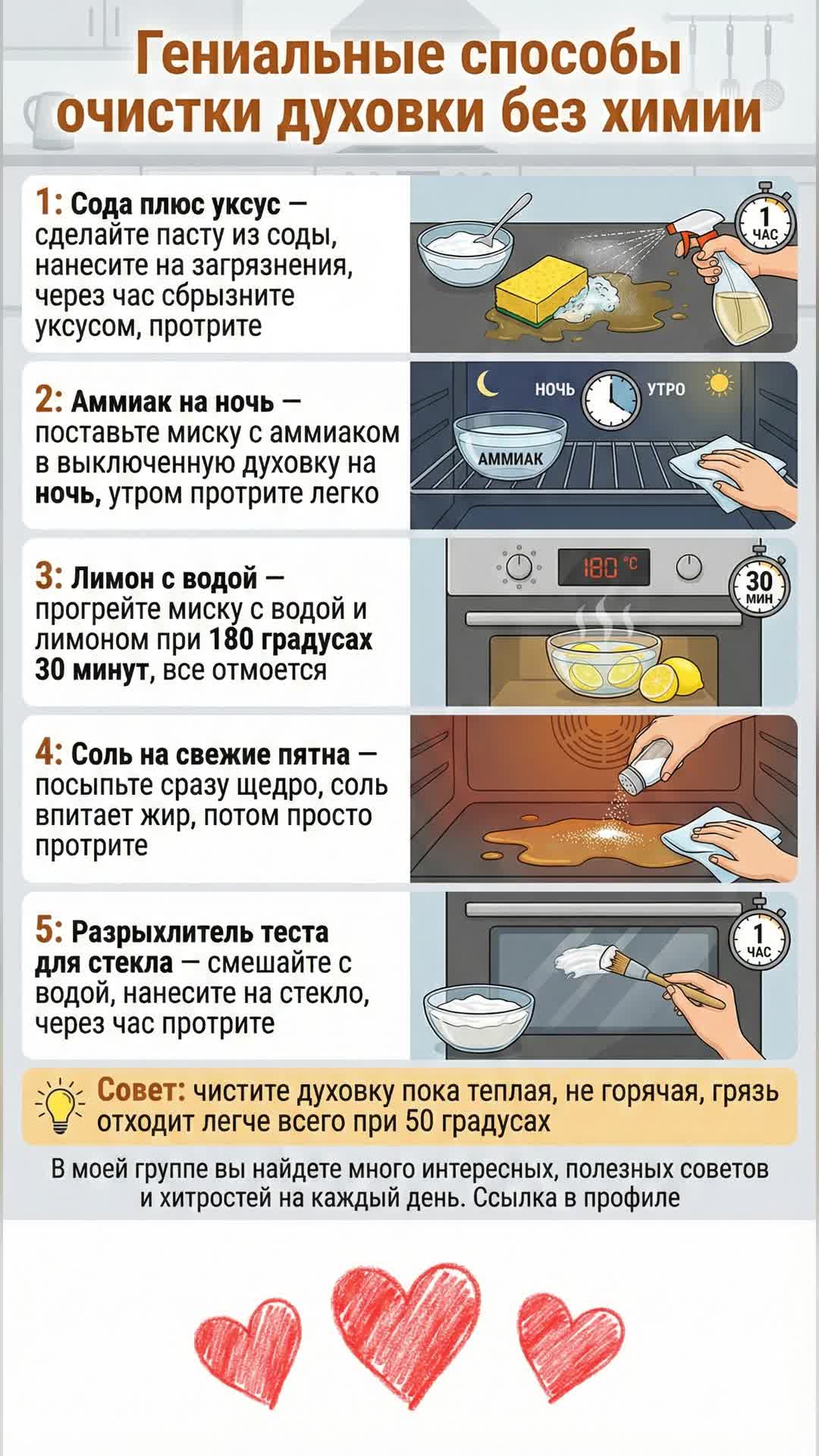 Гениальные способы очистки духовки без химии

1: Сода плюс уксус — сделайте пасту из соды, нанесите на загрязнения, через час сбрызните уксусом, протрите

1 ЧАС

2: Аммиак на ночь — поставьте миску с аммиаком в выключенную духовку на ночь, утром протрите легко

НОЧЬ УТРО

АММИАК

3: Лимон с водой — прогрейте миску с водой и лимоном при 180 градусах 30 минут, все отмоется

180 °C

30 МИН

4: Соль на свежие пятна — посыпьте сразу щедро, соль впитает жир, потом просто протрите

5: Разрыхлитель теста для стекла — смешайте с водой, нанесите на стекло, через час протрите

1 ЧАС

Совет: чистите духовку пока теплая, не горячая, грязь отходит легче всего при 50 градусах

В моей группе вы найдете много интересных, полезных советов и хитростей на каждый день. Ссылка в профиле