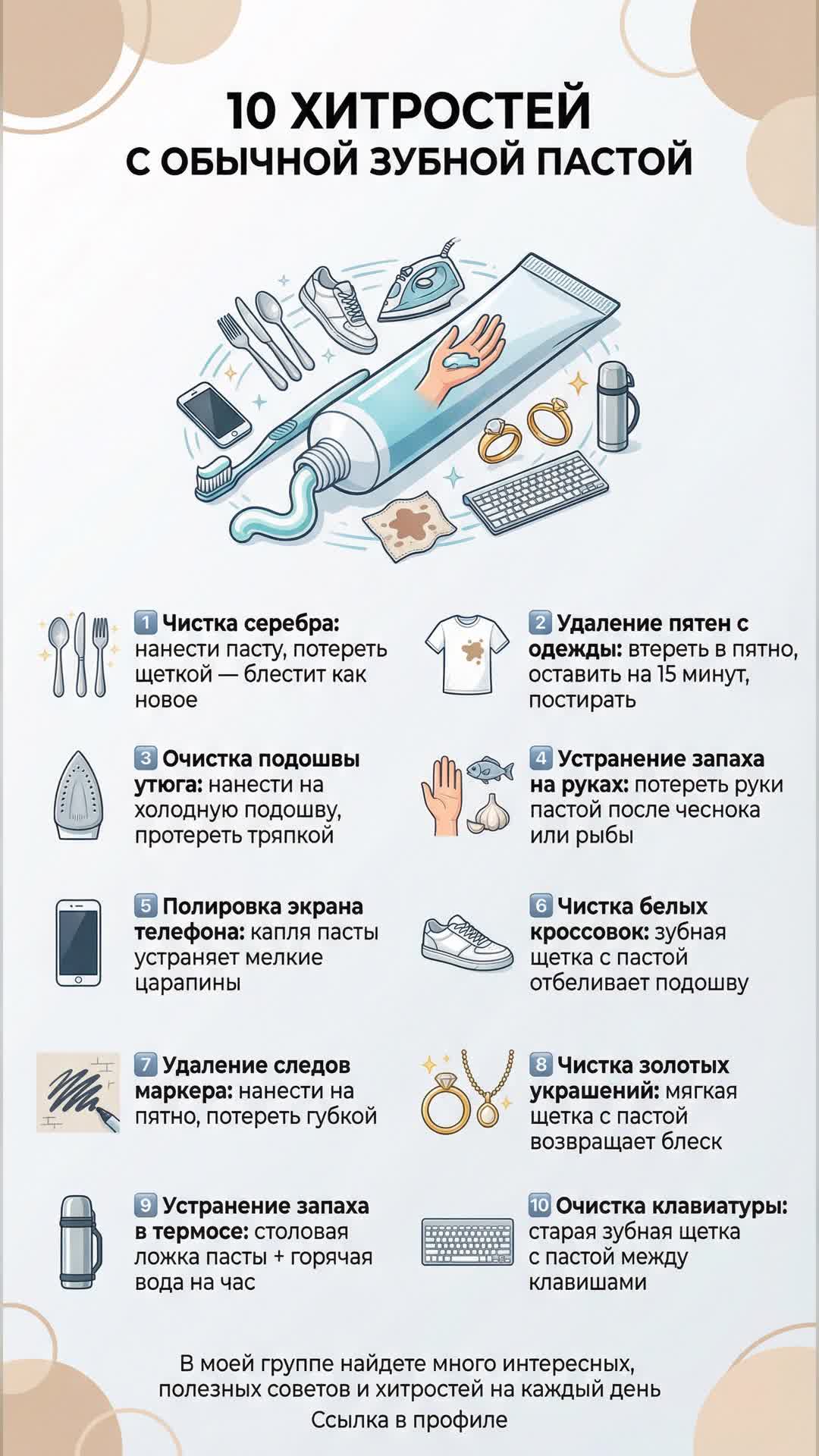 10 ХИТРОСТЕЙ
С ОБЫЧНОЙ ЗУБНОЙ ПАСТОЙ

1 Чистка серебра: нанести пасту, потереть щеткой — блестит как новое

2 Удаление пятен с одежды: втереть в пятно, оставить на 15 минут, постирать

3 Очистка подошвы утюга: нанести на холодную подошву, протереть тряпкой

4 Устранение запаха на руках: потереть руки пастой после чеснока или рыбы

5 Полировка экрана телефона: капля пасты устраняет мелкие царапины

6 Чистка белых кроссовок: зубная щетка с пастой отбеливает подошву

7 Удаление следов маркера: нанести на пятно, потереть губкой

8 Чистка золотых украшений: мягкая щетка с пастой возвращает блеск

9 Устранение запаха в термосе: столовая ложка пасты + горячая вода на час

10 Очистка клавиатуры: старая зубная щетка с пастой между клавишами

В моей группе найдете много интересных, полезных советов и хитростей на каждый день
Ссылка в профиле