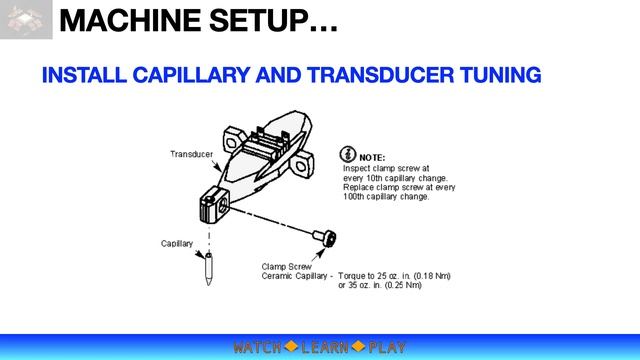 MACHINE SETUP…

INSTALL CAPILLARY AND TRANSDUCER TUNING

Transducer

NOTE:
Inspect clamp screw at every 10th capillary change. Replace clamp screw at every 100th capillary change.

Capillary

Clamp Screw
Ceramic Capillary - Torque to 25 oz. in. (0.18 Nm) or 35 oz. in. (0.25 Nm)

WATCH LEARN PLAY