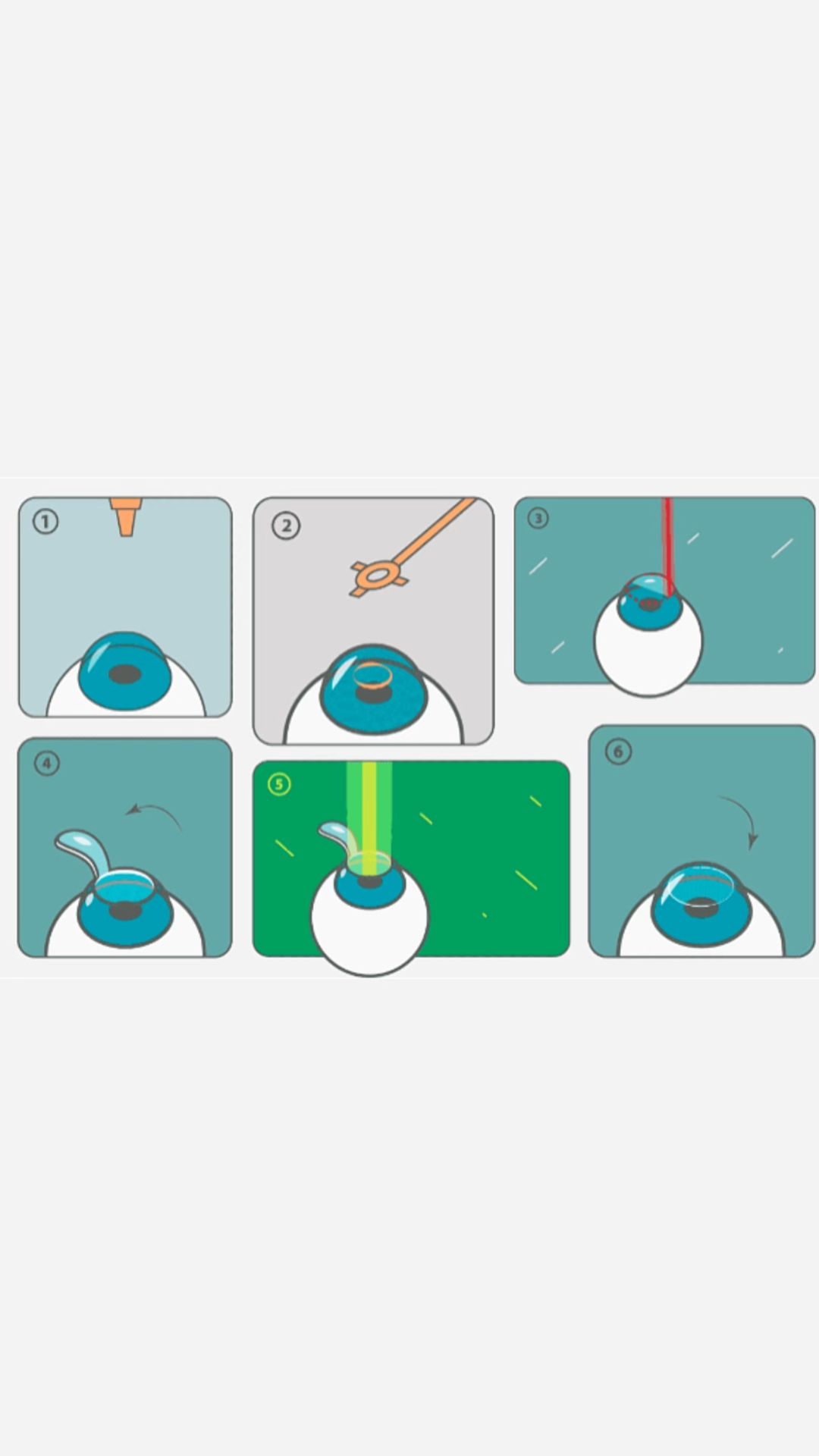 ①
②
③
④
⑤
⑥