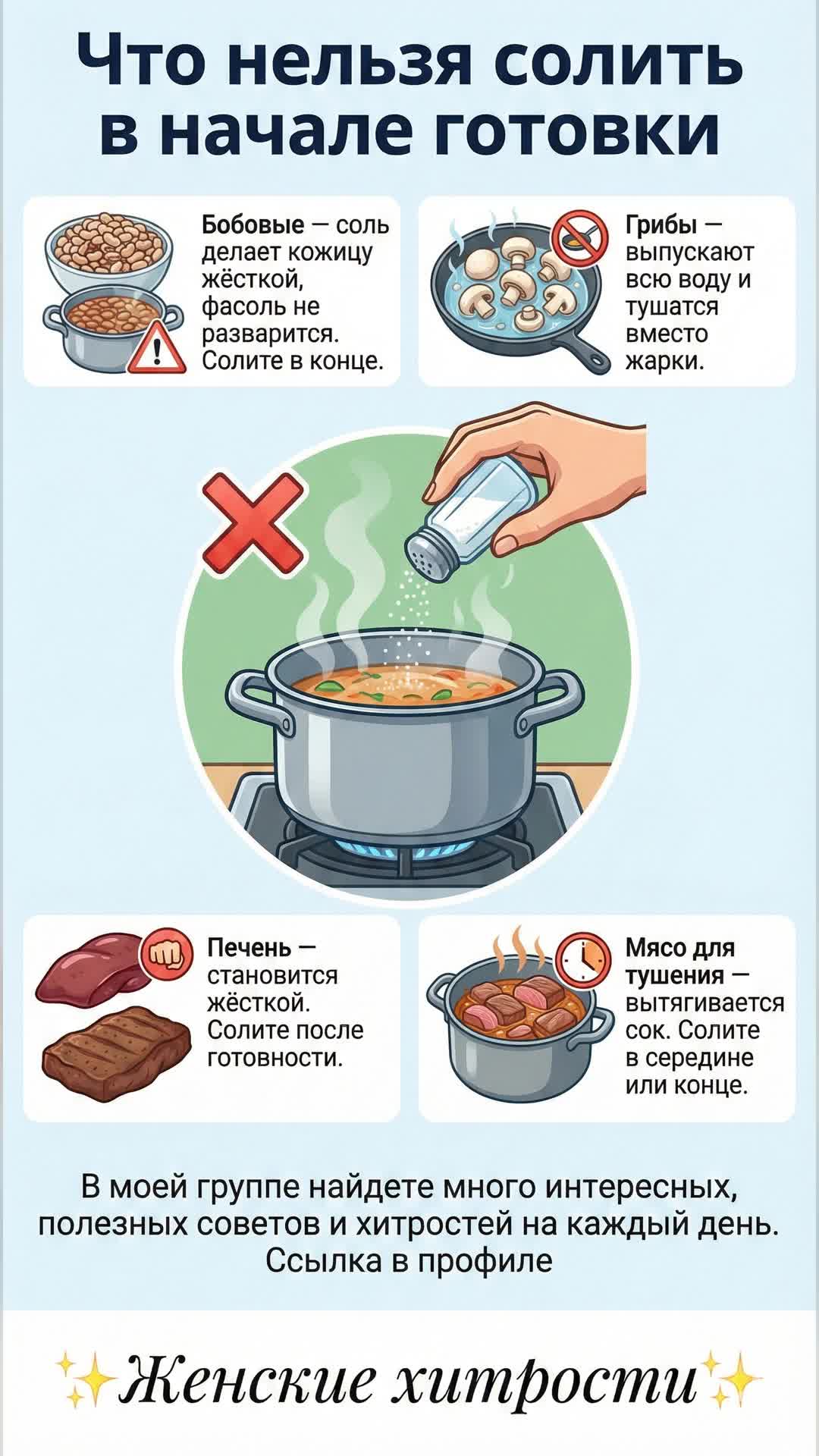 Что нельзя солить в начале готовки

Бобовые — соль делает кожицу жёсткой, фасоль не разварится. Солите в конце.

Грибы — выпускают всю воду и тушатся вместо жарки.

Печень — становится жёсткой. Солите после готовности.

Мясо для тушения — вытягивается сок. Солите в середине или конце.

В моей группе найдете много интересных, полезных советов и хитростей на каждый день. Ссылка в профиле

✨Женские хитрости✨