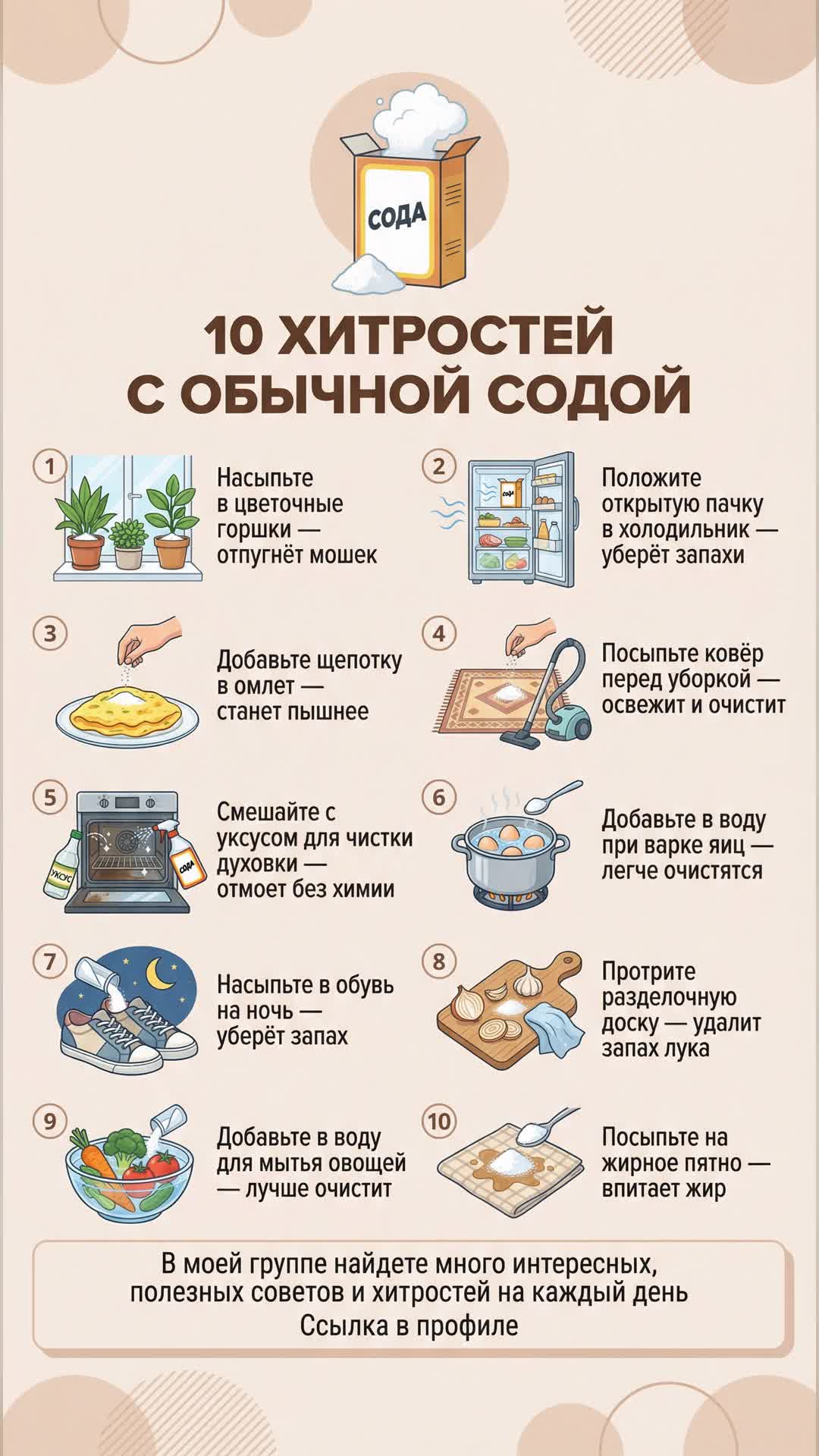 СОДА

10 ХИТРОСТЕЙ С ОБЫЧНОЙ СОДОЙ

1
Насыпьте в цветочные горшки — отпугнёт мошек

2
СОДА
Положите открытую пачку в холодильник — уберёт запахи

3
Добавьте щепотку в омлет — станет пышнее

4
Посыпьте ковёр перед уборкой — освежит и очистит

5
УКСУС
СОДА
Смешайте с уксусом для чистки духовки — отмоет без химии

6
Добавьте в воду при варке яиц — легче очистятся

7
Насыпьте в обувь на ночь — уберёт запах

8
Протрите разделочную доску — удалит запах лука

9
Добавьте в воду для мытья овощей — лучше очистит

10
Посыпьте на жирное пятно — впитает жир

В моей группе найдете много интересных, полезных советов и хитростей на каждый день
Ссылка в профиле