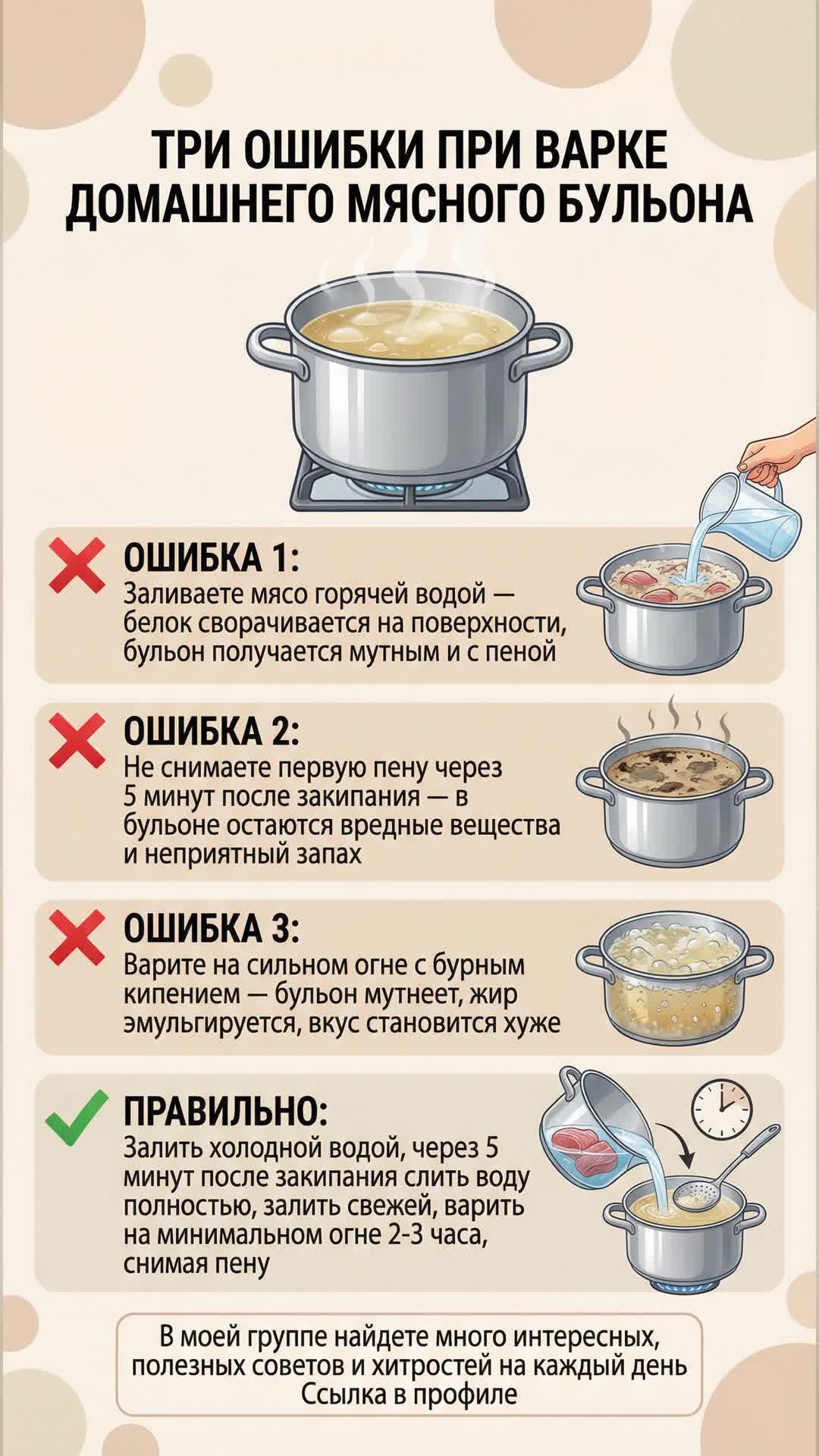 ТРИ ОШИБКИ ПРИ ВАРКЕ ДОМАШНЕГО МЯСНОГО БУЛЬОНА

ОШИБКА 1:
Заливаете мясо горячей водой — белок сворачивается на поверхности, бульон получается мутным и с пеной

ОШИБКА 2:
Не снимаете первую пену через 5 минут после закипания — в бульоне остаются вредные вещества и неприятный запах

ОШИБКА 3:
Варите на сильном огне с бурным кипением — бульон мутнеет, жир эмульгируется, вкус становится хуже

ПРАВИЛЬНО:
Залить холодной водой, через 5 минут после закипания слить воду полностью, залить свежей, варить на минимальном огне 2-3 часа, снимая пену

В моей группе найдете много интересных, полезных советов и хитростей на каждый день
Ссылка в профиле