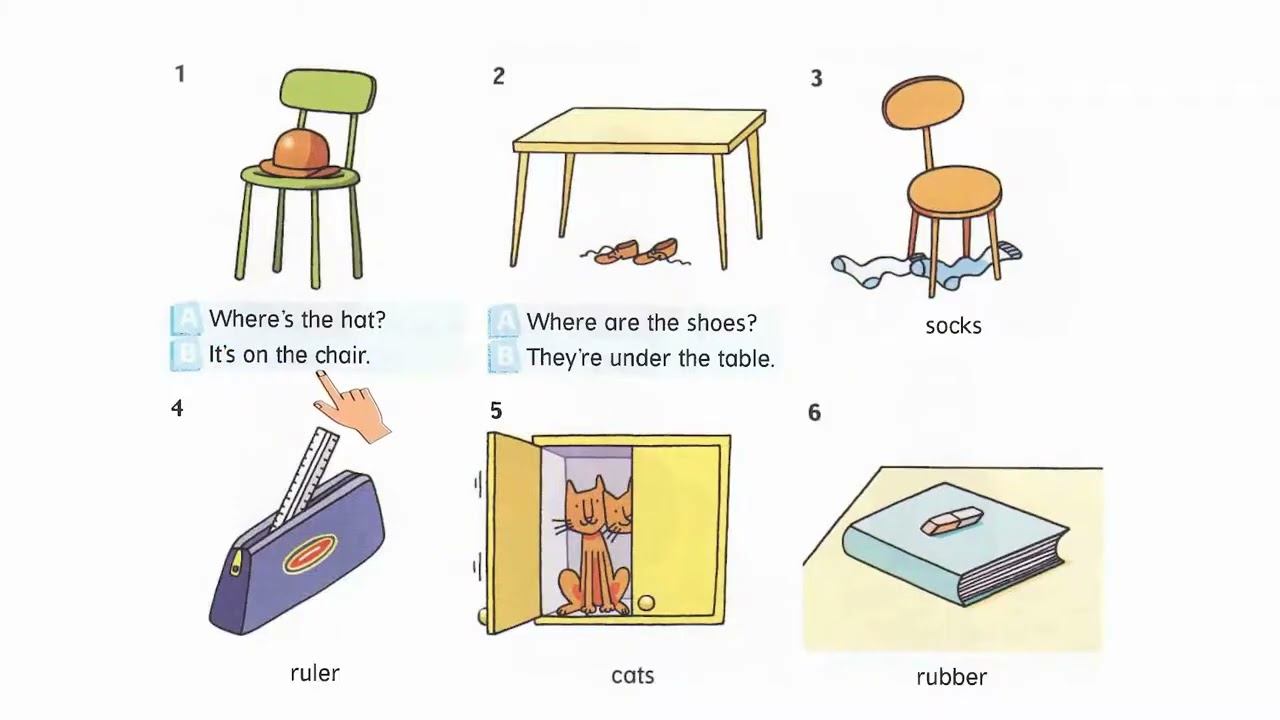 1

A Where's the hat?
B It's on the chair.

2

A Where are the shoes?
B They're under the table.

3

socks

4

ruler

5

cats

6

rubber