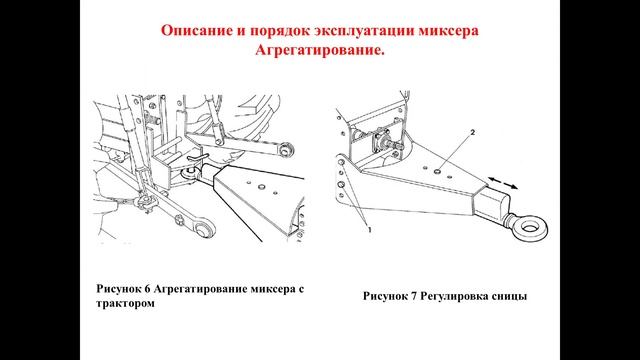 Описание и порядок эксплуатации миксера
Агрегатирование.

2

1

Рисунок 6 Агрегатирование миксера с трактором

Рисунок 7 Регулировка сницы