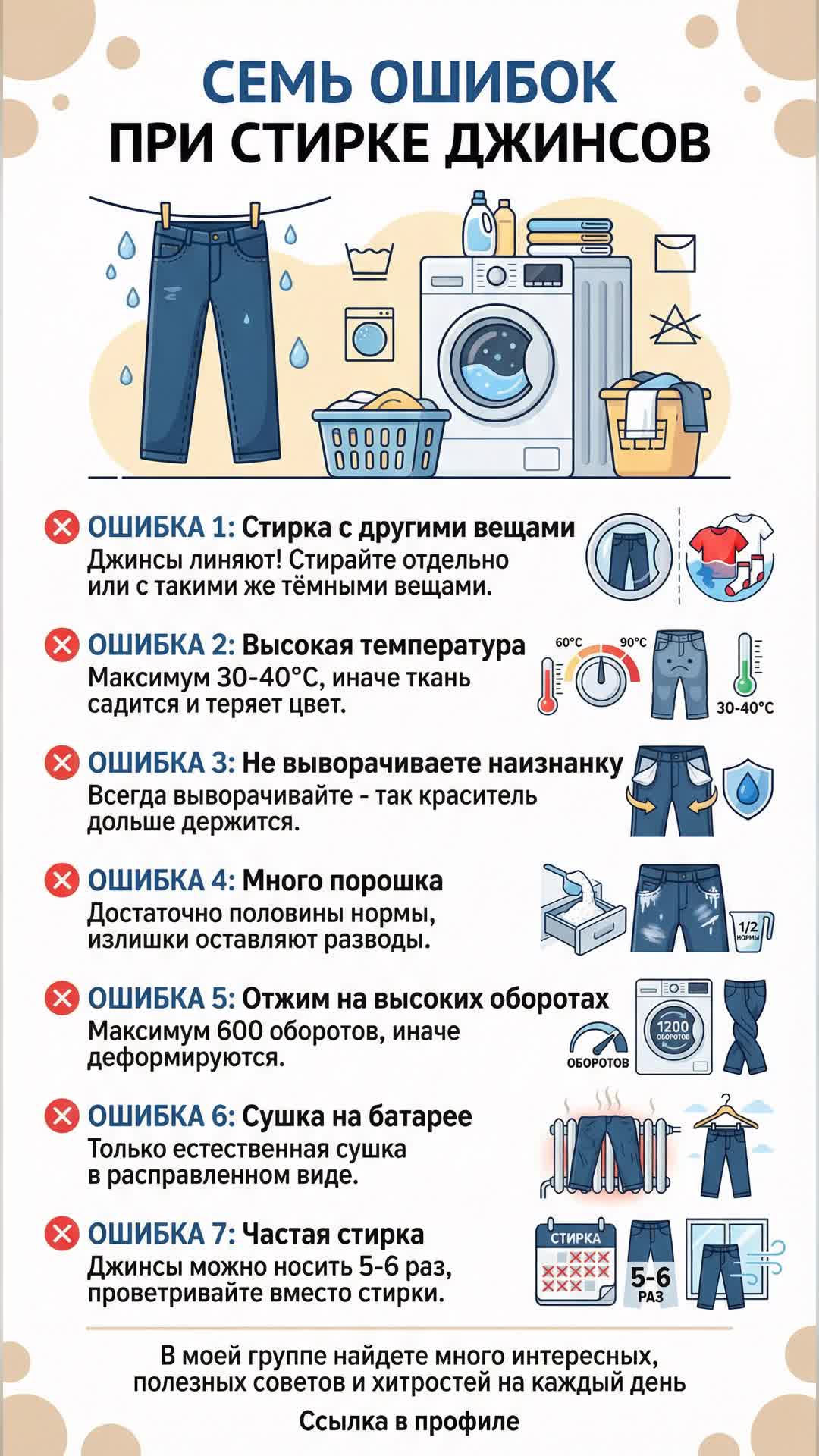 СЕМЬ ОШИБОК ПРИ СТИРКЕ ДЖИНСОВ

ОШИБКА 1: Стирка с другими вещами
Джинсы линяют! Стирайте отдельно или с такими же тёмными вещами.

ОШИБКА 2: Высокая температура
Максимум 30-40°C, иначе ткань садится и теряет цвет.

60°C 90°C 30-40°C

ОШИБКА 3: Не выворачиваете наизнанку
Всегда выворачивайте - так краситель дольше держится.

ОШИБКА 4: Много порошка
Достаточно половины нормы, излишки оставляют разводы.

1/2 НОРМЫ

ОШИБКА 5: Отжим на высоких оборотах
Максимум 600 оборотов, иначе деформируются.

ОБОРОТОВ 1200 ОБОРОТОВ

ОШИБКА 6: Сушка на батарее
Только естественная сушка в расправленном виде.

ОШИБКА 7: Частая стирка
Джинсы можно носить 5-6 раз, проветривайте вместо стирки.

СТИРКА 5-6 РАЗ

В моей группе найдете много интересных, полезных советов и хитростей на каждый день

Ссылка в профиле