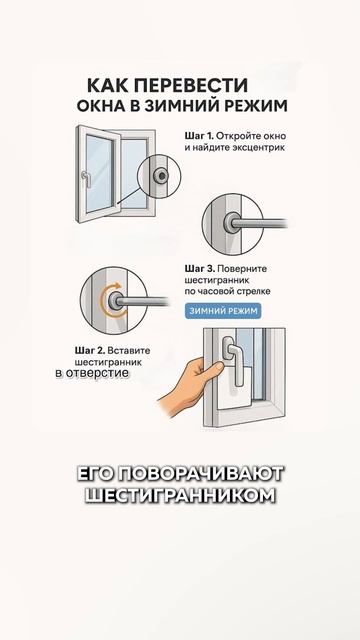 КАК ПЕРЕВЕСТИ ОКНА В ЗИМНИЙ РЕЖИМ

Шаг 1. Откройте окно и найдите эксцентрик

Шаг 3. Поверните шестигранник по часовой стрелке

ЗИМНИЙ РЕЖИМ

Шаг 2. Вставите шестигранник в отверстие

ЕГО ПОВОРАЧИВАЮТ ШЕСТИГРАННИКОМ