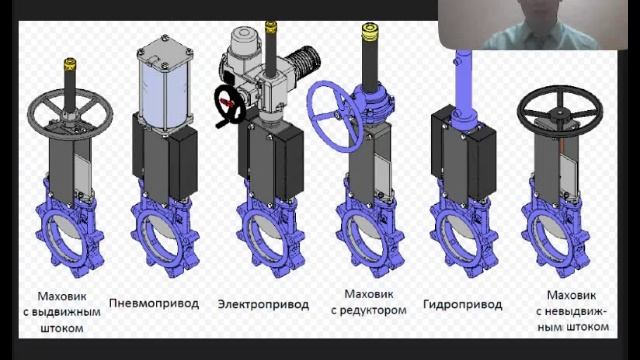 Маховик с выдвижным штоком

Пневмопривод

Электропривод

Маховик с редуктором

Гидропривод

Маховик с невыдвижным штоком