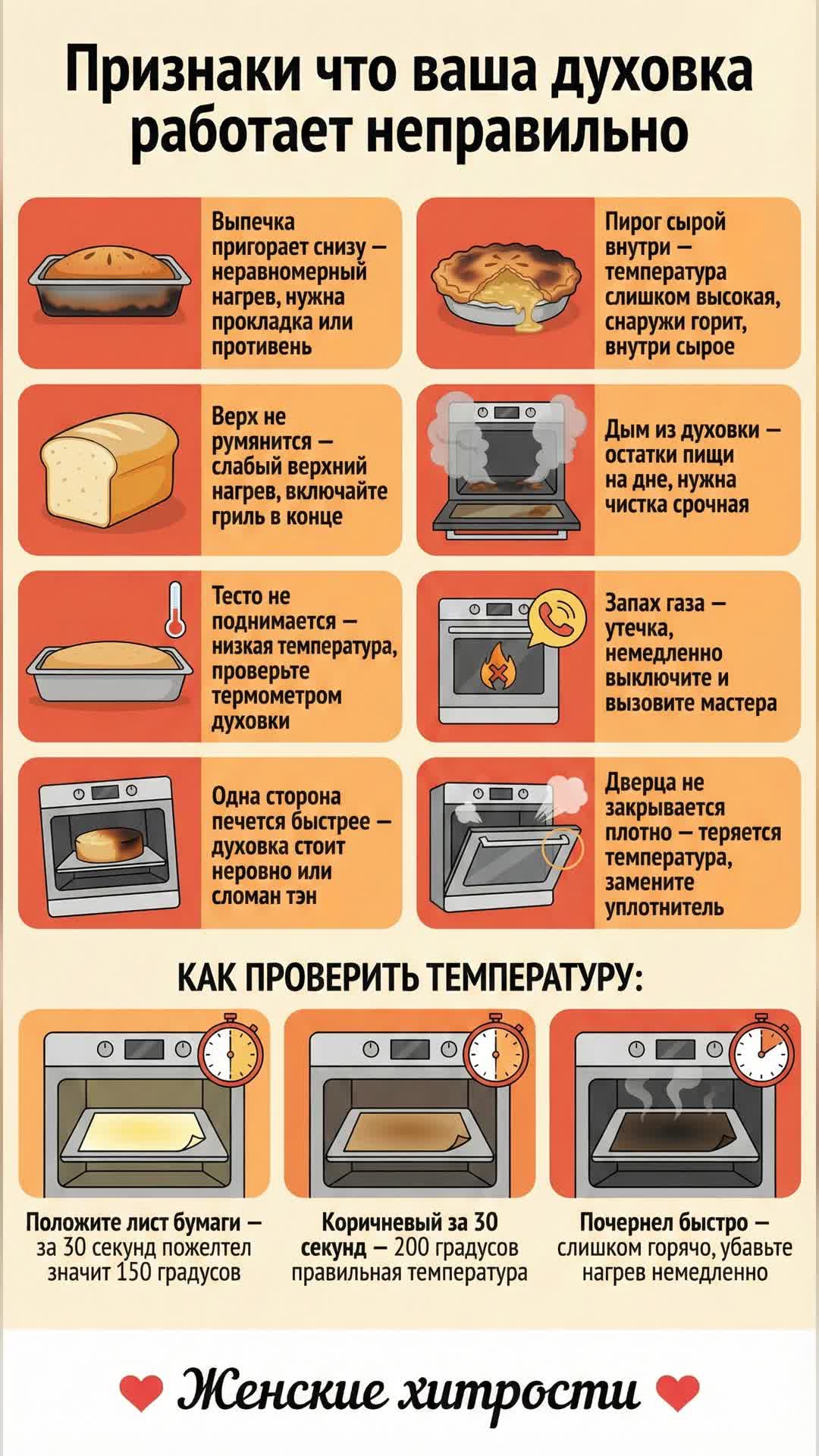 Признаки что ваша духовка работает неправильно

Выпечка пригорает снизу — неравномерный нагрев, нужна прокладка или противень

Пирог сырой внутри — температура слишком высокая, снаружи горит, внутри сырое

Верх не румянится — слабый верхний нагрев, включайте гриль в конце

Дым из духовки — остатки пищи на дне, нужна чистка срочная

Тесто не поднимается — низкая температура, проверьте термометром духовки

Запах газа — утечка, немедленно выключите и вызовите мастера

Одна сторона печется быстрее — духовка стоит неровно или сломан тэн

Дверца не закрывается плотно — теряется температура, замените уплотнитель

КАК ПРОВЕРИТЬ ТЕМПЕРАТУРУ:

Положите лист бумаги — за 30 секунд пожелтел значит 150 градусов

Коричневый за 30 секунд — 200 градусов правильная температура

Почернел быстро — слишком горячо, убавьте нагрев немедленно

Женские хитрости