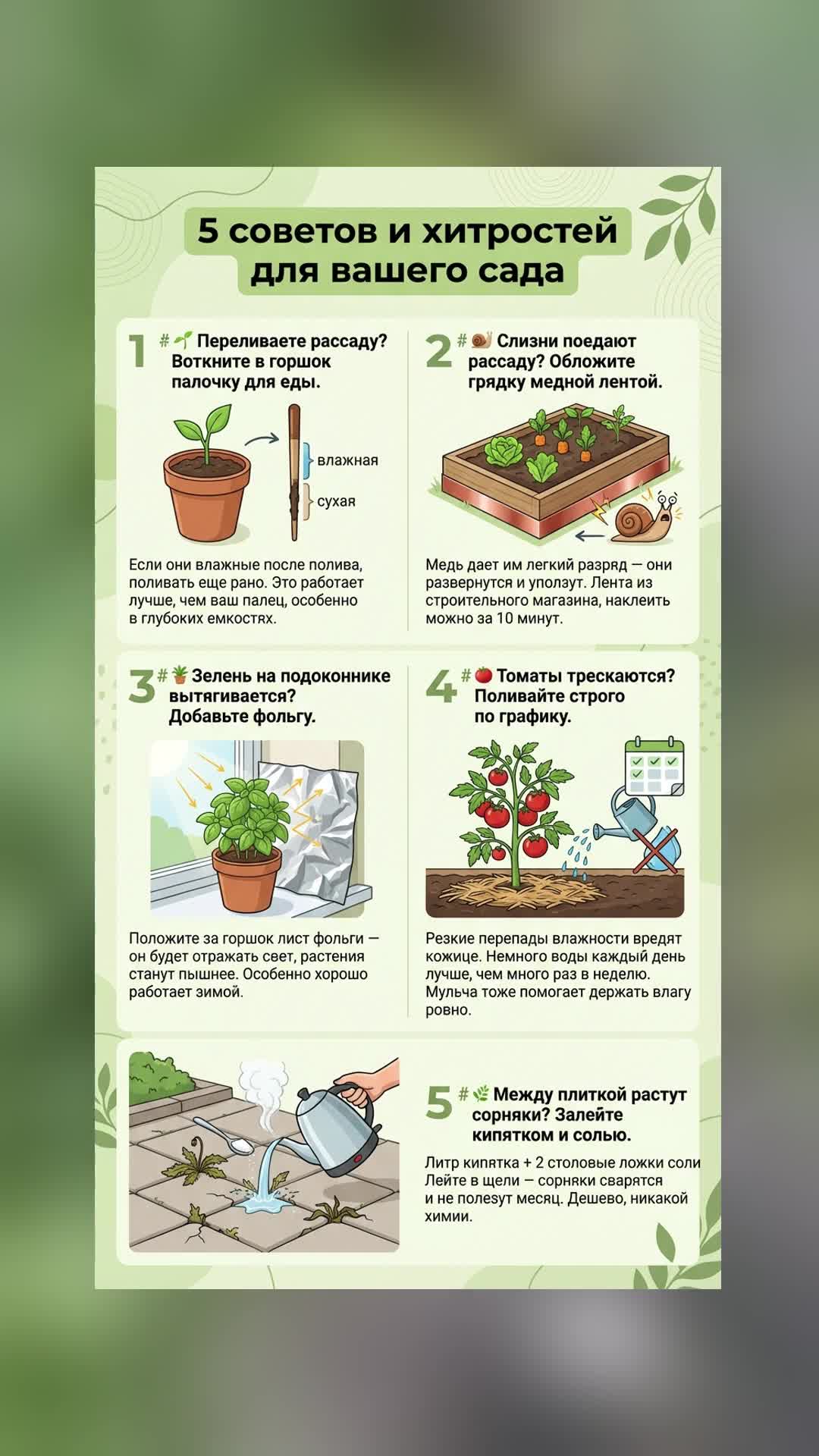 5 советов и хитростей для вашего сада

1 # Переливаете рассаду? Воткните в горшок палочку для еды.

влажная
сухая

Если они влажные после полива, поливать еще рано. Это работает лучше, чем ваш палец, особенно в глубоких емкостях.

2 # Слизни поедают рассаду? Обложите грядку медной лентой.

Медь дает им легкий разряд — они развернутся и уползут. Лента из строительного магазина, наклеить можно за 10 минут.

3 # Зелень на подоконнике вытягивается? Добавьте фольгу.

Положите за горшок лист фольги — он будет отражать свет, растения станут пышнее. Особенно хорошо работает зимой.

4 # Томаты трескаются? Поливайте строго по графику.

Резкие перепады влажности вредят кожице. Немного воды каждый день лучше, чем много раз в неделю. Мульча тоже помогает держать влагу ровно.

5 # Между плиткой растут сорняки? Залейте кипятком и солью.

Литр кипятка + 2 столовые ложки соли Лейте в щели — сорняки сварятся и не полезут месяц. Дешево, никакой химии.