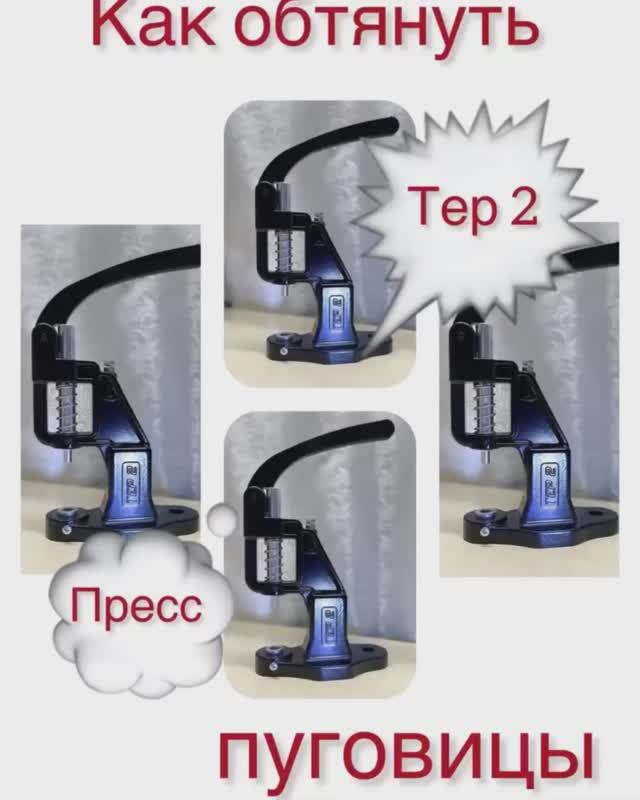 Как обтянуть

Тер 2

Пресс

пуговицы