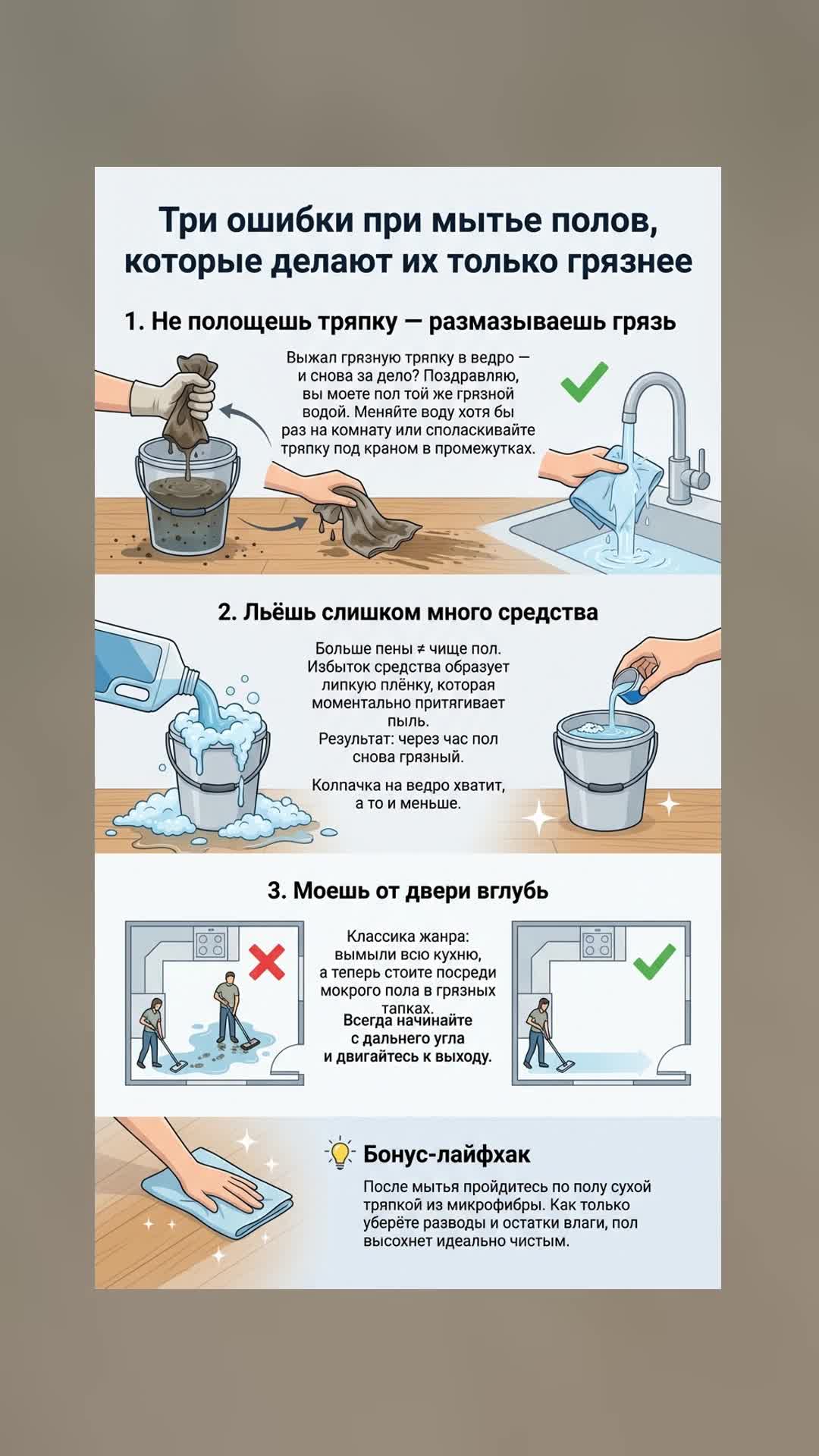 Три ошибки при мытье полов, которые делают их только грязнее

1. Не полощешь тряпку — размазываешь грязь

Выжал грязную тряпку в ведро — и снова за дело? Поздравляю, вы моете пол той же грязной водой. Меняйте воду хотя бы раз на комнату или споласкивайте тряпку под краном в промежутках.

2. Льёшь слишком много средства

Больше пены ≠ чище пол. Избыток средства образует липкую плёнку, которая моментально притягивает пыль.
Результат: через час пол снова грязный.

Колпачка на ведро хватит, а то и меньше.

3. Моешь от двери вглубь

Классика жанра: вымыли всю кухню, а теперь стоите посреди мокрого пола в грязных тапках.
Всегда начинайте с дальнего угла и двигайтесь к выходу.

Бонус-лайфхак

После мытья пройдитесь по полу сухой тряпкой из микрофибры. Как только уберёте разводы и остатки влаги, пол высохнет идеально чистым.