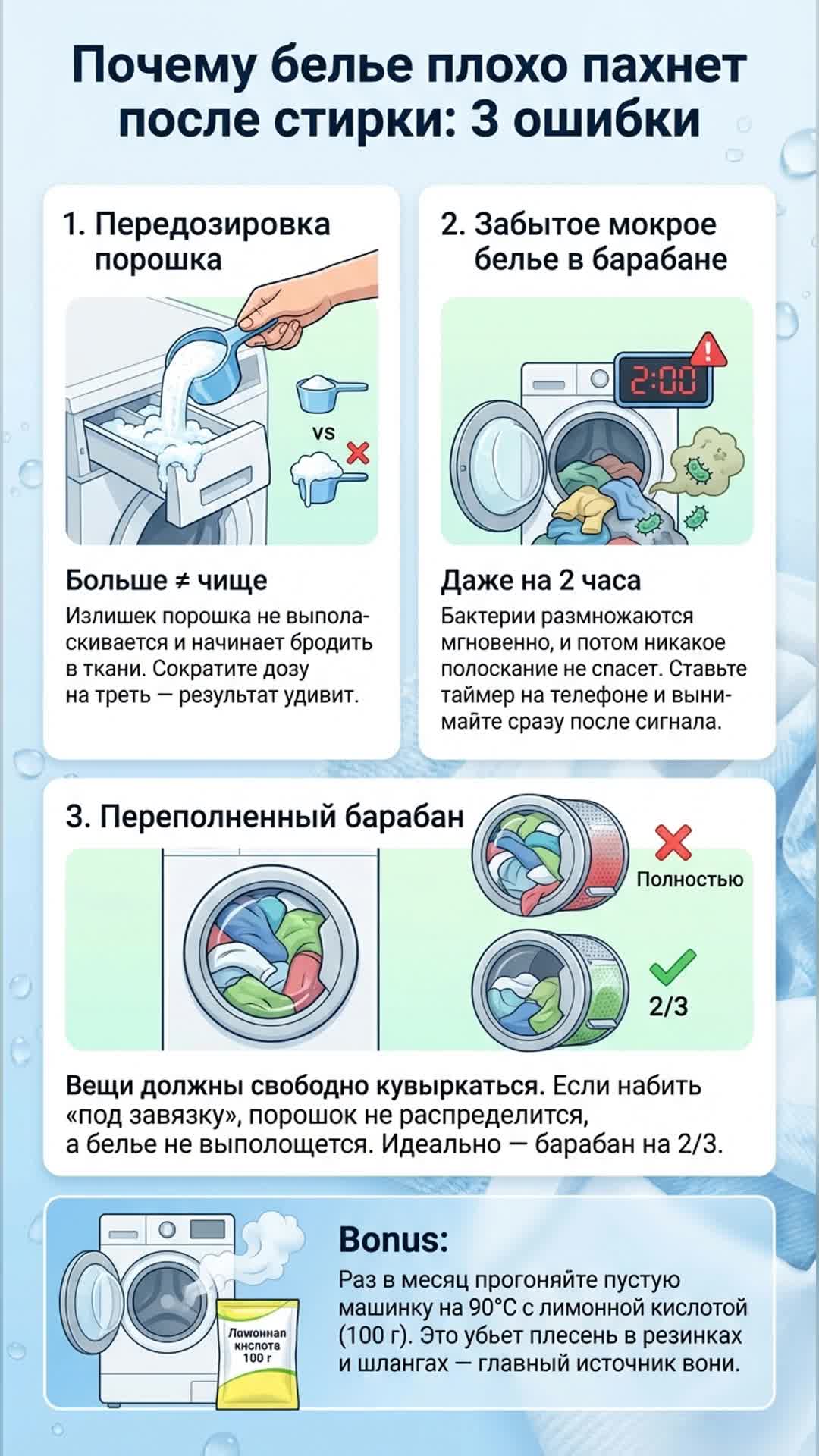 Почему белье плохо пахнет после стирки: 3 ошибки

1. Передозировка порошка

vs

Больше ≠ чище

Излишек порошка не выполаскивается и начинает бродить в ткани. Сократите дозу на треть — результат удивит.

2. Забытое мокрое белье в барабане

2:00

Даже на 2 часа

Бактерии размножаются мгновенно, и потом никакое полоскание не спасет. Ставьте таймер на телефоне и вынимайте сразу после сигнала.

3. Переполненный барабан

Полностью

2/3

Вещи должны свободно кувыркаться. Если набить «под завязку», порошок не распределится, а белье не выполощется. Идеально — барабан на 2/3.

Лимонная кислота 100 г

Bonus:

Раз в месяц прогоняйте пустую машинку на 90°C с лимонной кислотой (100 г). Это убьет плесень в резинках и шлангах — главный источник вони.