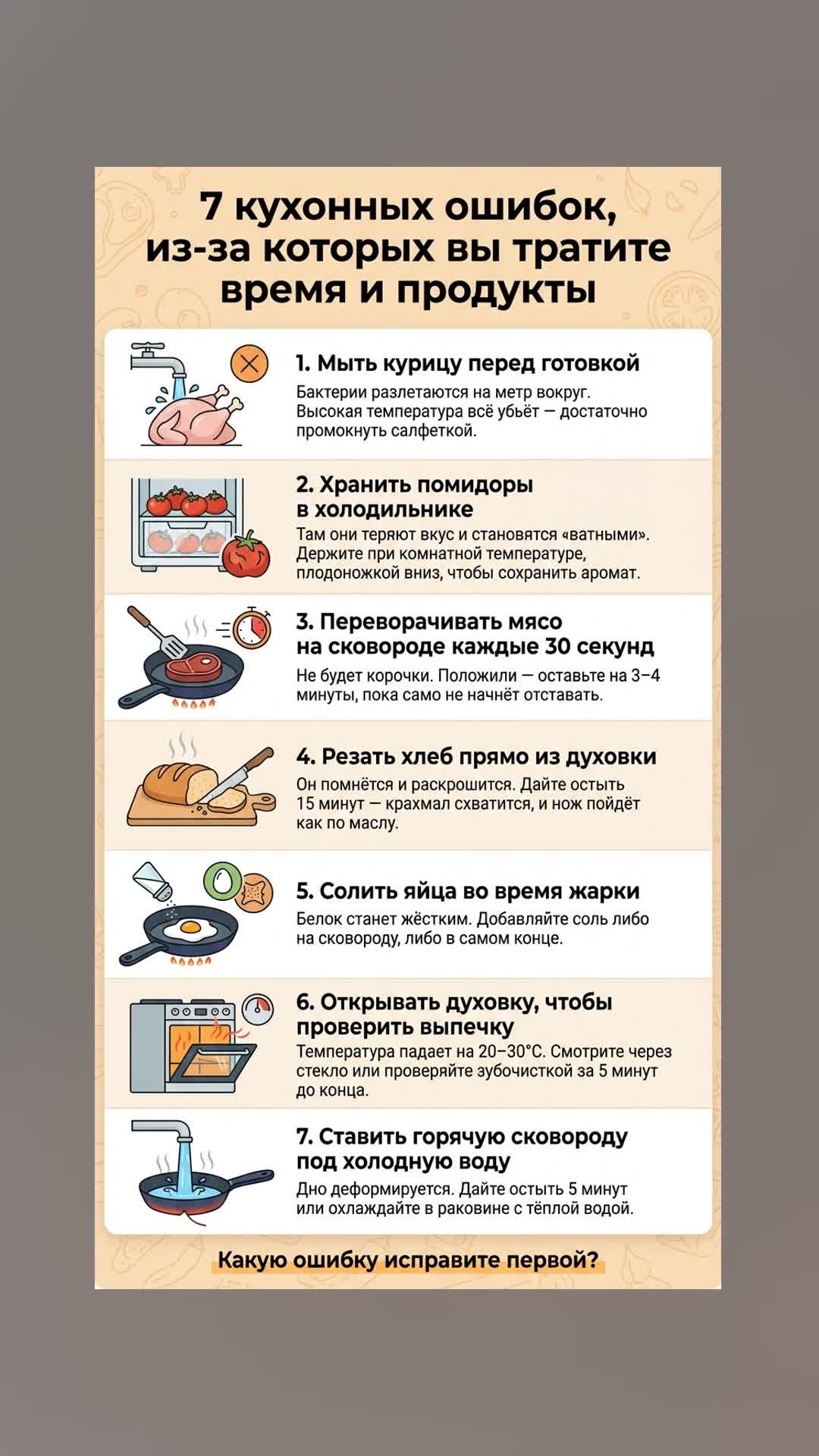 7 кухонных ошибок, из-за которых вы тратите время и продукты

1. Мыть курицу перед готовкой
Бактерии разлетаются на метр вокруг. Высокая температура всё убьёт — достаточно промокнуть салфеткой.

2. Хранить помидоры в холодильнике
Там они теряют вкус и становятся «ватными». Держите при комнатной температуре, плодоножкой вниз, чтобы сохранить аромат.

3. Переворачивать мясо на сковороде каждые 30 секунд
Не будет корочки. Положили — оставьте на 3–4 минуты, пока само не начнёт отставать.

4. Резать хлеб прямо из духовки
Он помнётся и раскрошится. Дайте остыть 15 минут — крахмал схватится, и нож пойдёт как по маслу.

5. Солить яйца во время жарки
Белок станет жёстким. Добавляйте соль либо на сковороду, либо в самом конце.

6. Открывать духовку, чтобы проверить выпечку
Температура падает на 20–30°C. Смотрите через стекло или проверяйте зубочисткой за 5 минут до конца.

7. Ставить горячую сковороду под холодную воду
Дно деформируется. Дайте остыть 5 минут или охлаждайте в раковине с тёплой водой.

Какую ошибку исправите первой?