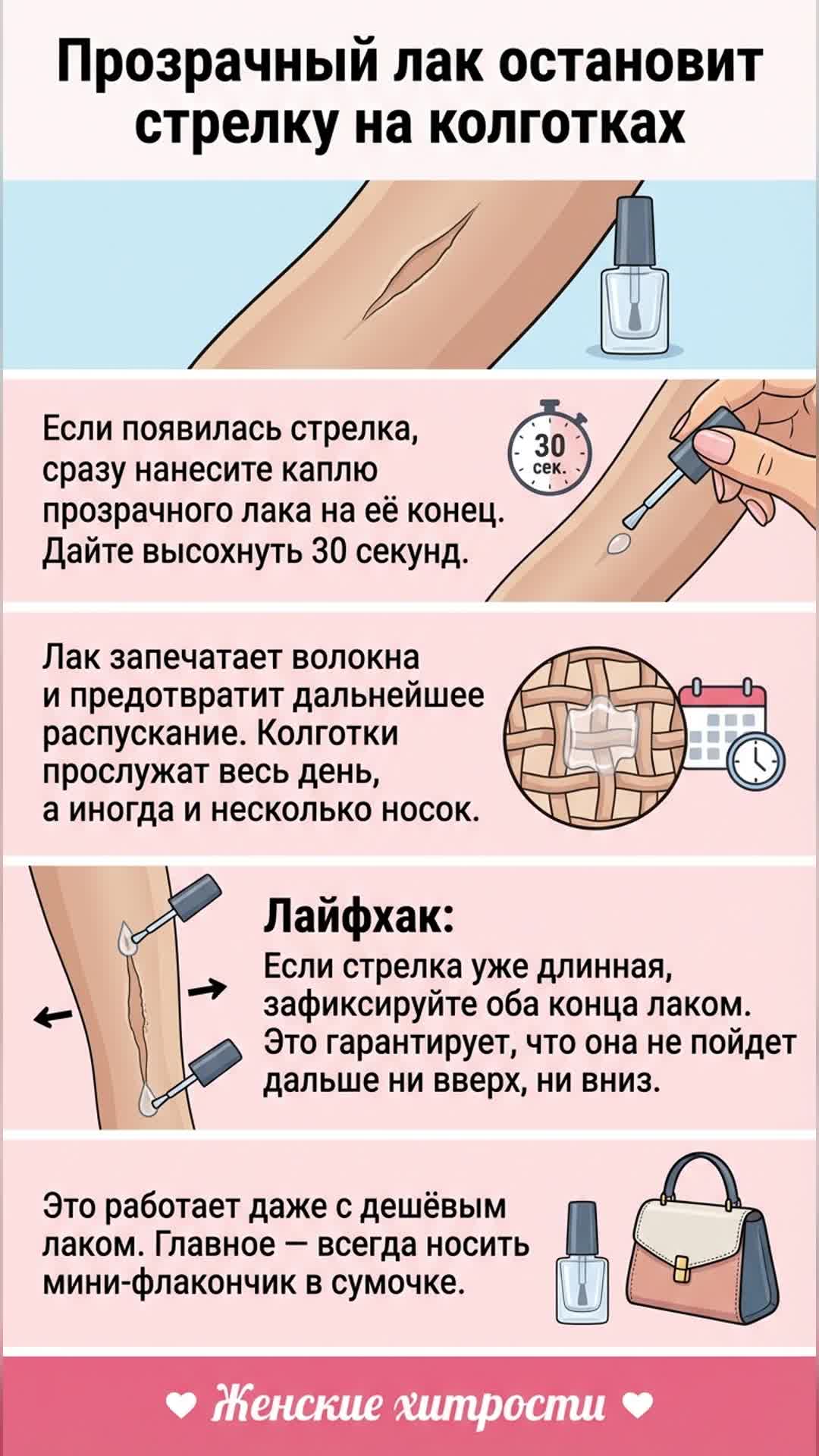 Прозрачный лак остановит стрелку на колготках

Если появилась стрелка, сразу нанесите каплю прозрачного лака на её конец. Дайте высохнуть 30 секунд.

30 сек.

Лак запечатает волокна и предотвратит дальнейшее распускание. Колготки прослужат весь день, а иногда и несколько носок.

Лайфхак:
Если стрелка уже длинная, зафиксируйте оба конца лаком. Это гарантирует, что она не пойдет дальше ни вверх, ни вниз.

Это работает даже с дешёвым лаком. Главное — всегда носить мини-флакончик в сумочке.

♥ Женские хитрости ♥