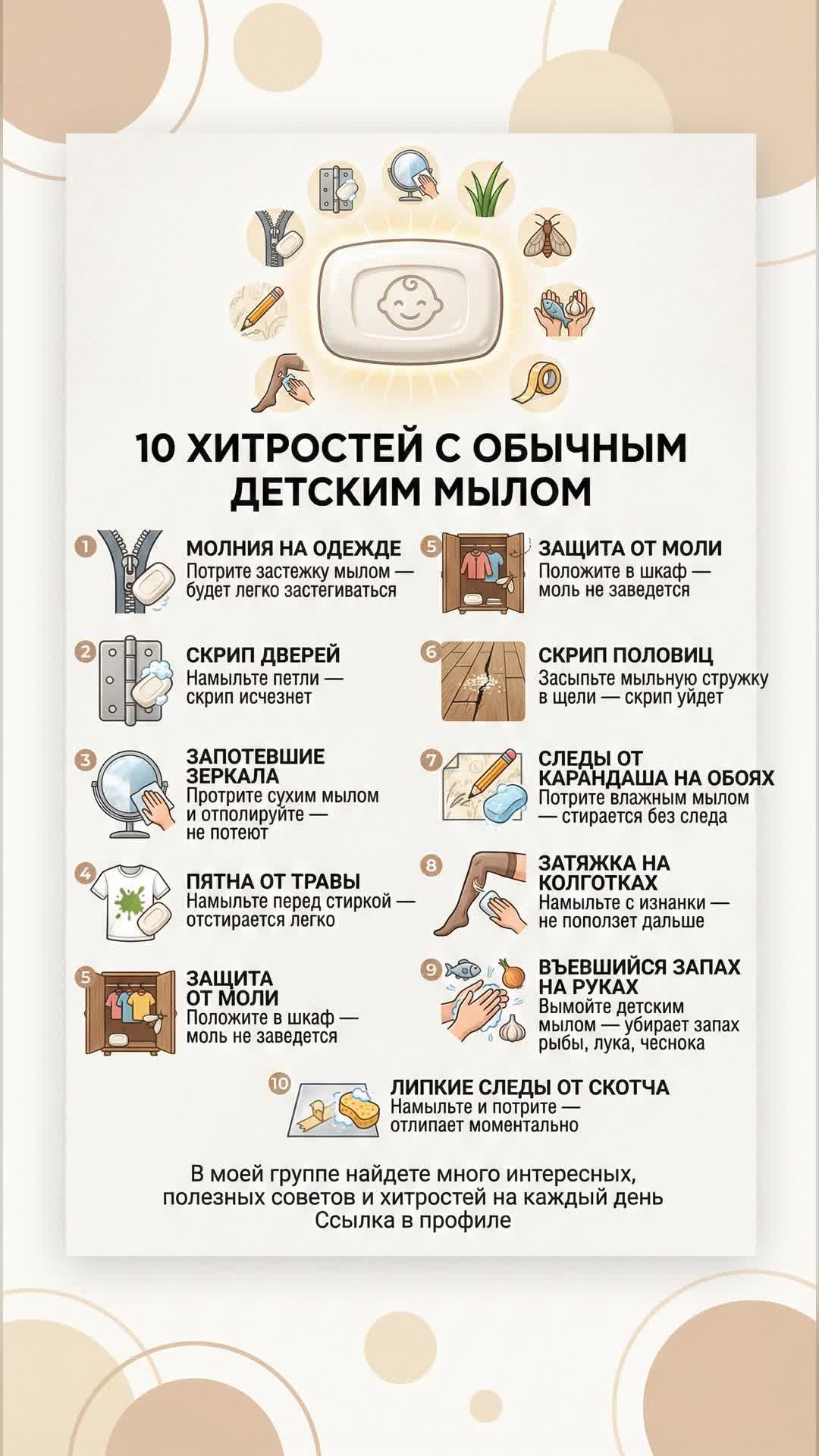 10 ХИТРОСТЕЙ С ОБЫЧНЫМ ДЕТСКИМ МЫЛОМ

1 МОЛНИЯ НА ОДЕЖДЕ
Потрите застежку мылом — будет легко застегиваться

2 СКРИП ДВЕРЕЙ
Намыльте петли — скрип исчезнет

3 ЗАПОТЕВШИЕ ЗЕРКАЛА
Протрите сухим мылом и отполируйте — не потеют

4 ПЯТНА ОТ ТРАВЫ
Намыльте перед стиркой — отстирается легко

5 ЗАЩИТА ОТ МОЛИ
Положите в шкаф — моль не заведется

5 ЗАЩИТА ОТ МОЛИ
Положите в шкаф — моль не заведется

6 СКРИП ПОЛОВИЦ
Засыпьте мыльную стружку в щели — скрип уйдет

7 СЛЕДЫ ОТ КАРАНДАША НА ОБОЯХ
Потрите влажным мылом — стирается без следа

8 ЗАТЯЖКА НА КОЛГОТКАХ
Намыльте с изнанки — не поползет дальше

9 ВЪЕВШИЙСЯ ЗАПАХ НА РУКАХ
Вымойте детским мылом — убирает запах рыбы, лука, чеснока

10 ЛИПКИЕ СЛЕДЫ ОТ СКОТЧА
Намыльте и потрите — отлипает моментально

В моей группе найдете много интересных, полезных советов и хитростей на каждый день
Ссылка в профиле