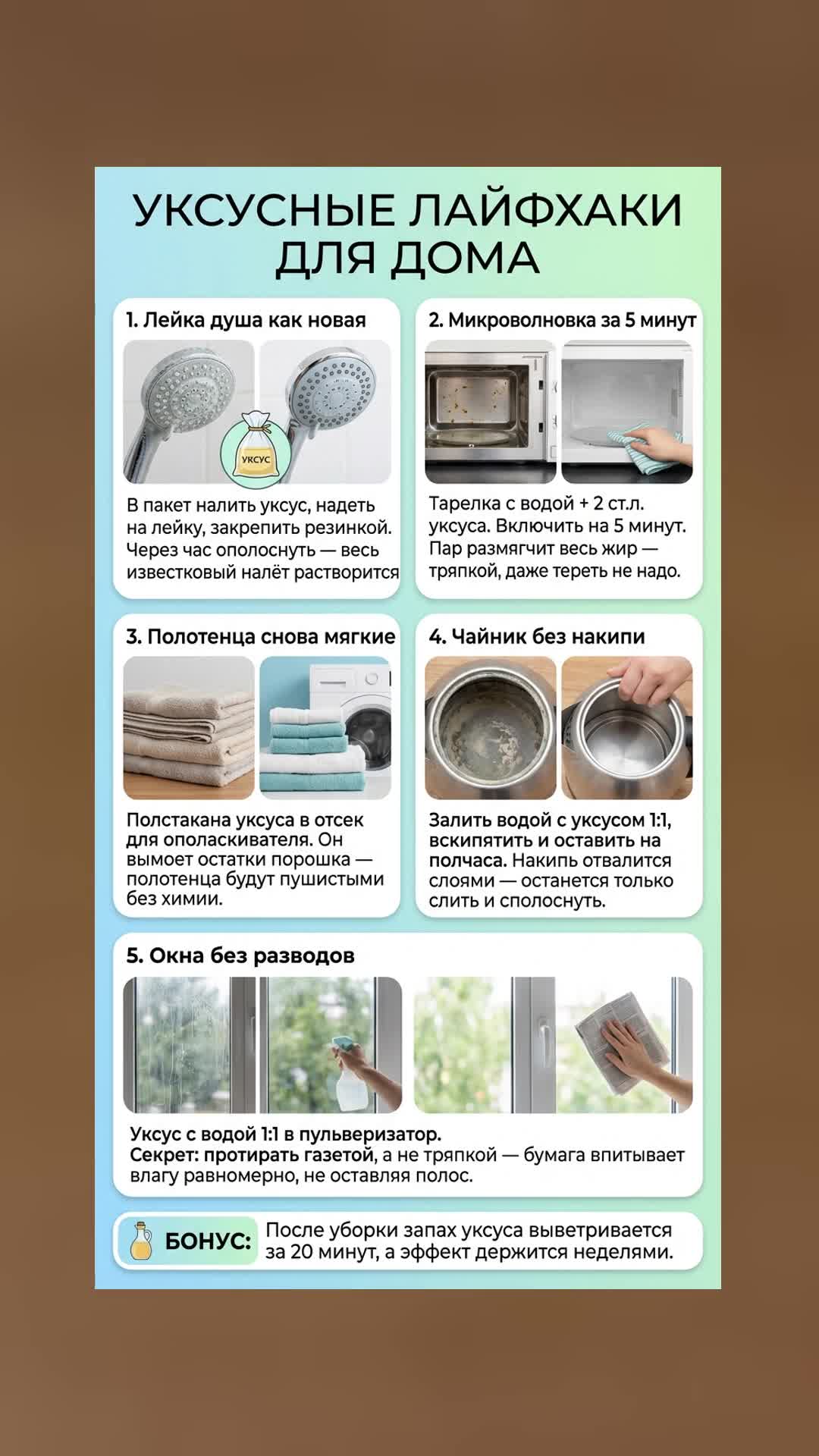 УКСУСНЫЕ ЛАЙФХАКИ ДЛЯ ДОМА

1. Лейка душа как новая

УКСУС

В пакет налить уксус, надеть на лейку, закрепить резинкой. Через час ополоснуть — весь известковый налёт растворится

2. Микроволновка за 5 минут

Тарелка с водой + 2 ст.л. уксуса. Включить на 5 минут. Пар размягчит весь жир — тряпкой, даже тереть не надо.

3. Полотенца снова мягкие

Полстакана уксуса в отсек для ополаскивателя. Он вымоет остатки порошка — полотенца будут пушистыми без химии.

4. Чайник без накипи

Залить водой с уксусом 1:1, вскипятить и оставить на полчаса. Накипь отвалится слоями — останется только слить и сполоснуть.

5. Окна без разводов

Уксус с водой 1:1 в пульверизатор.
Секрет: протирать газетой, а не тряпкой — бумага впитывает влагу равномерно, не оставляя полос.

БОНУС: После уборки запах уксуса выветривается за 20 минут, а эффект держится неделями.