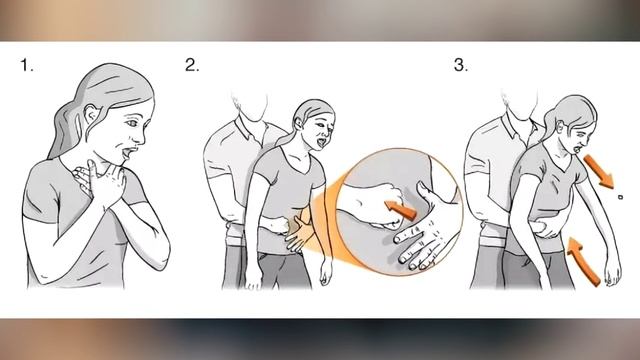 1.

2.

3.