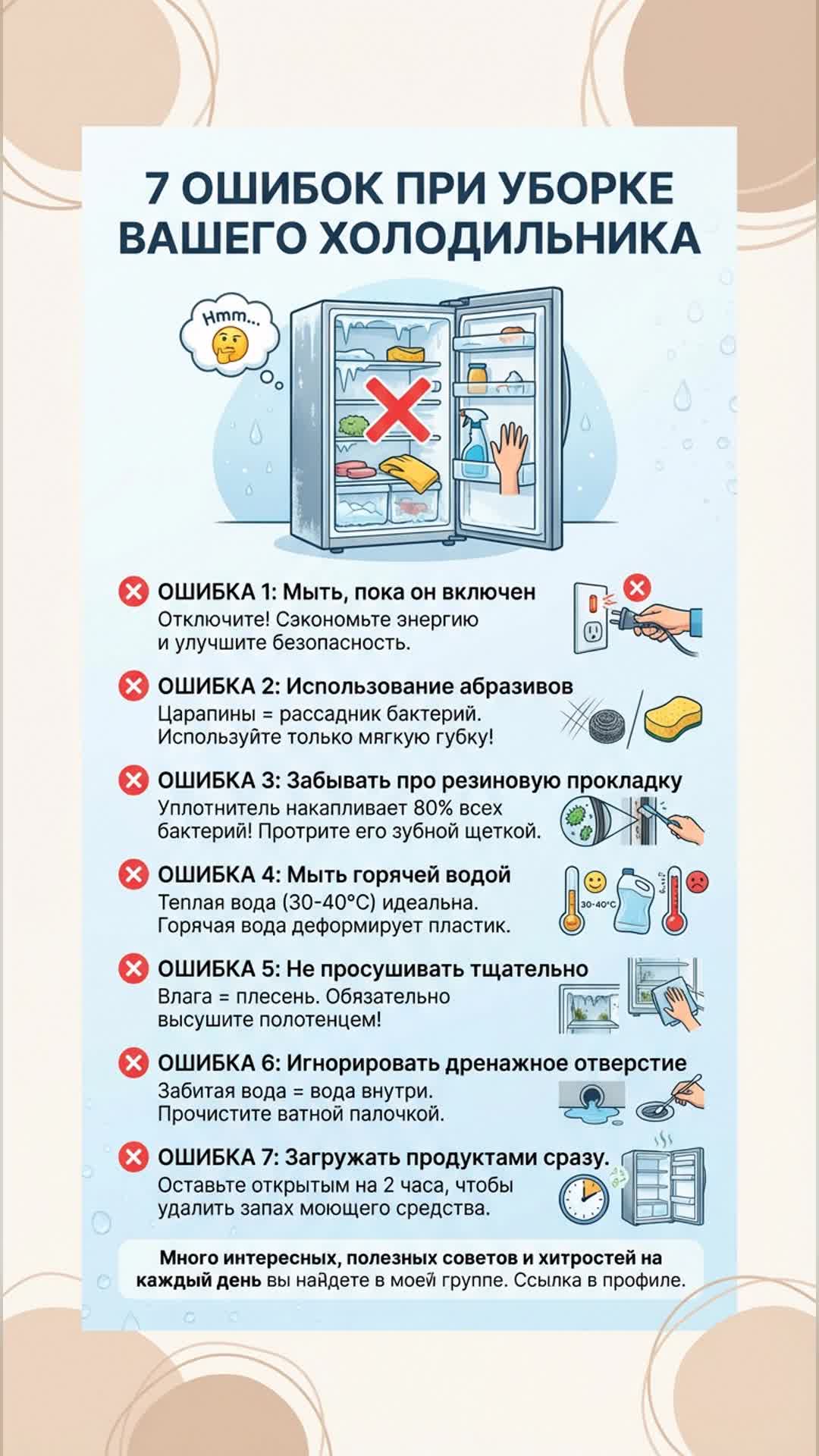 7 ОШИБОК ПРИ УБОРКЕ ВАШЕГО ХОЛОДИЛЬНИКА

Hmm...

ОШИБКА 1: Мыть, пока он включен
Отключите! Сэкономьте энергию и улучшите безопасность.

ОШИБКА 2: Использование абразивов
Царапины = рассадник бактерий. Используйте только мягкую губку!

ОШИБКА 3: Забывать про резиновую прокладку
Уплотнитель накапливает 80% всех бактерий! Протрите его зубной щеткой.

ОШИБКА 4: Мыть горячей водой
Теплая вода (30-40°C) идеальна. Горячая вода деформирует пластик.

30-40°C

ОШИБКА 5: Не просушивать тщательно
Влага = плесень. Обязательно высушите полотенцем!

ОШИБКА 6: Игнорировать дренажное отверстие
Забитая вода = вода внутри. Прочистите ватной палочкой.

ОШИБКА 7: Загружать продуктами сразу.
Оставьте открытым на 2 часа, чтобы удалить запах моющего средства.

Много интересных, полезных советов и хитростей на каждый день вы найдете в моей группе. Ссылка в профиле.