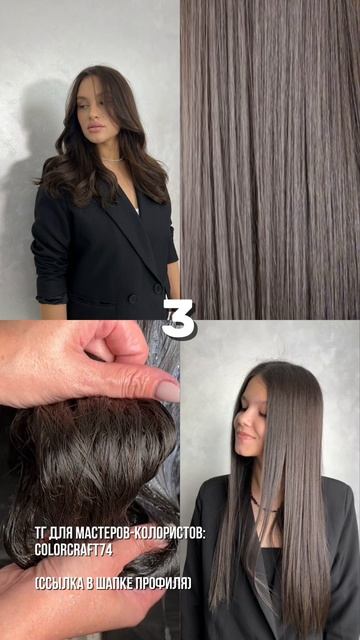 3

ТГ ДЛЯ МАСТЕРОВ-КОЛОРИСТОВ: COLORCRAFT74

(ССЫЛКА В ШАПКЕ ПРОФИЛЯ)