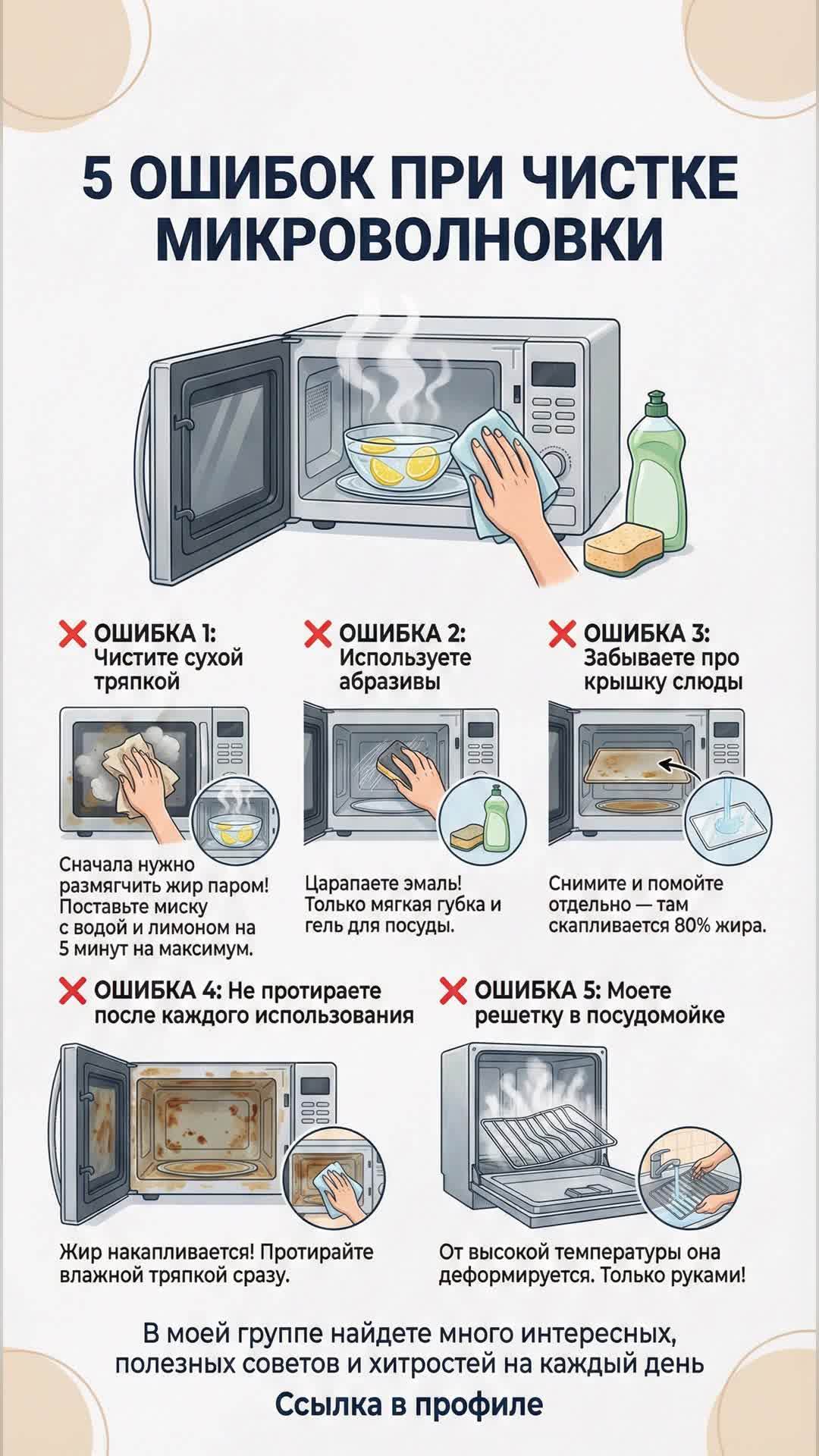 5 ОШИБОК ПРИ ЧИСТКЕ МИКРОВОЛНОВКИ

ОШИБКА 1: Чистите сухой тряпкой

Сначала нужно размягчить жир паром! Поставьте миску с водой и лимоном на 5 минут на максимум.

ОШИБКА 2: Используете абразивы

Царапаете эмаль! Только мягкая губка и гель для посуды.

ОШИБКА 3: Забываете про крышку слюды

Снимите и помойте отдельно — там скапливается 80% жира.

ОШИБКА 4: Не протираете после каждого использования

Жир накапливается! Протирайте влажной тряпкой сразу.

ОШИБКА 5: Моете решетку в посудомойке

От высокой температуры она деформируется. Только руками!

В моей группе найдете много интересных, полезных советов и хитростей на каждый день

Ссылка в профиле