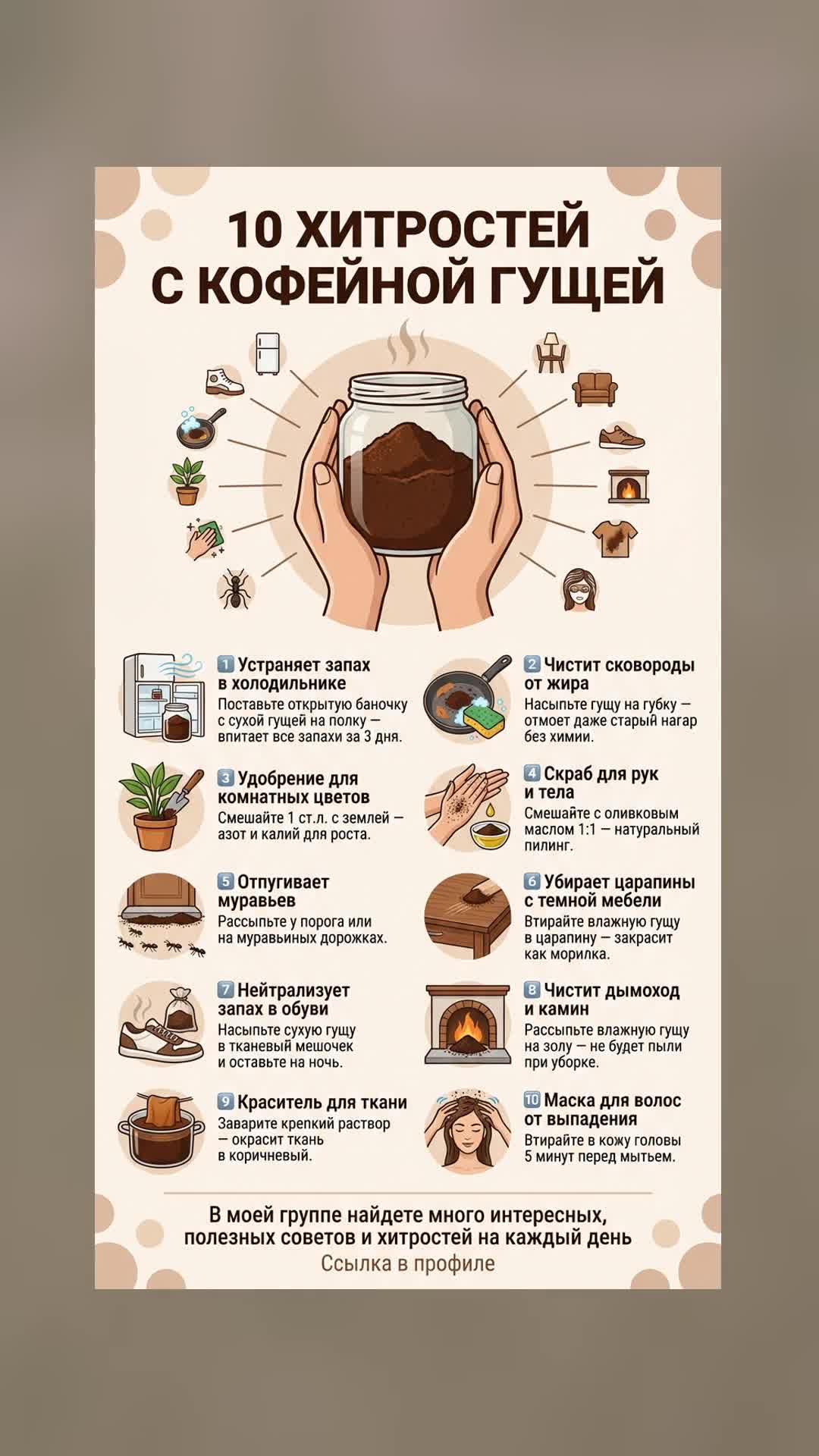 10 ХИТРОСТЕЙ С КОФЕЙНОЙ ГУЩЕЙ

1 Устраняет запах в холодильнике
Поставьте открытую баночку с сухой гущей на полку — впитает все запахи за 3 дня.

2 Чистит сковороды от жира
Насыпьте гущу на губку — отмоет даже старый нагар без химии.

3 Удобрение для комнатных цветов
Смешайте 1 ст.л. с землей — азот и калий для роста.

4 Скраб для рук и тела
Смешайте с оливковым маслом 1:1 — натуральный пилинг.

5 Отпугивает муравьев
Рассыпьте у порога или на муравьиных дорожках.

6 Убирает царапины с темной мебели
Втирайте влажную гущу в царапину — закрасит как морилка.

7 Нейтрализует запах в обуви
Насыпьте сухую гущу в тканевый мешочек и оставьте на ночь.

8 Чистит дымоход и камин
Рассыпьте влажную гущу на золу — не будет пыли при уборке.

9 Краситель для ткани
Заварите крепкий раствор — окрасит ткань в коричневый.

10 Маска для волос от выпадения
Втирайте в кожу головы 5 минут перед мытьем.

В моей группе найдете много интересных, полезных советов и хитростей на каждый день
Ссылка в профиле