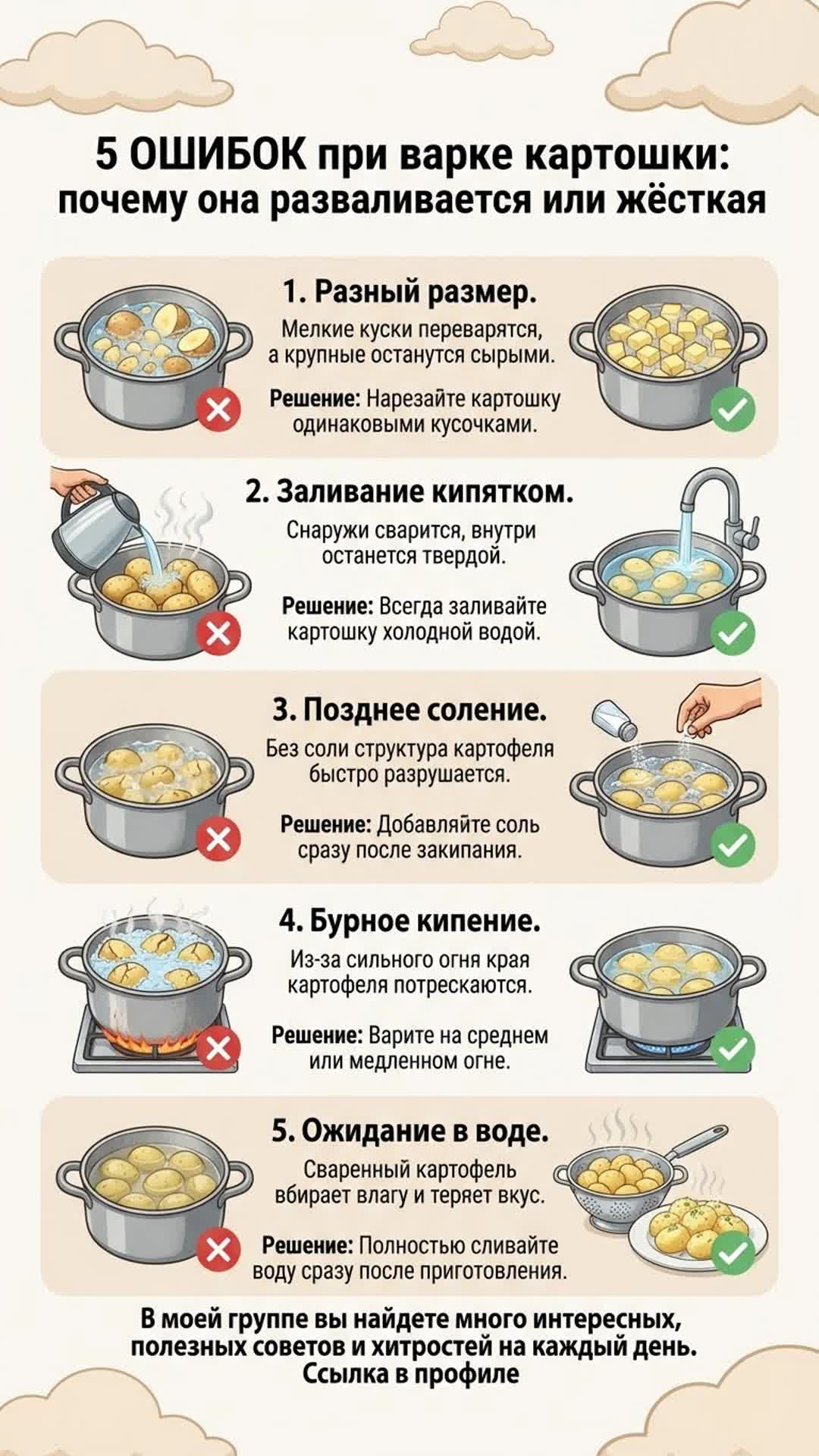 5 ОШИБОК при варке картошки: почему она разваливается или жёсткая

1. Разный размер.

Мелкие куски переварятся, а крупные останутся сырыми.

Решение: Нарезайте картошку одинаковыми кусочками.

2. Заливание кипятком.

Снаружи сварится, внутри останется твердой.

Решение: Всегда заливайте картошку холодной водой.

3. Позднее соление.

Без соли структура картофеля быстро разрушается.

Решение: Добавляйте соль сразу после закипания.

4. Бурное кипение.

Из-за сильного огня края картофеля потрескаются.

Решение: Варите на среднем или медленном огне.

5. Ожидание в воде.

Сваренный картофель вбирает влагу и теряет вкус.

Решение: Полностью сливайте воду сразу после приготовления.

В моей группе вы найдете много интересных, полезных советов и хитростей на каждый день. Ссылка в профиле