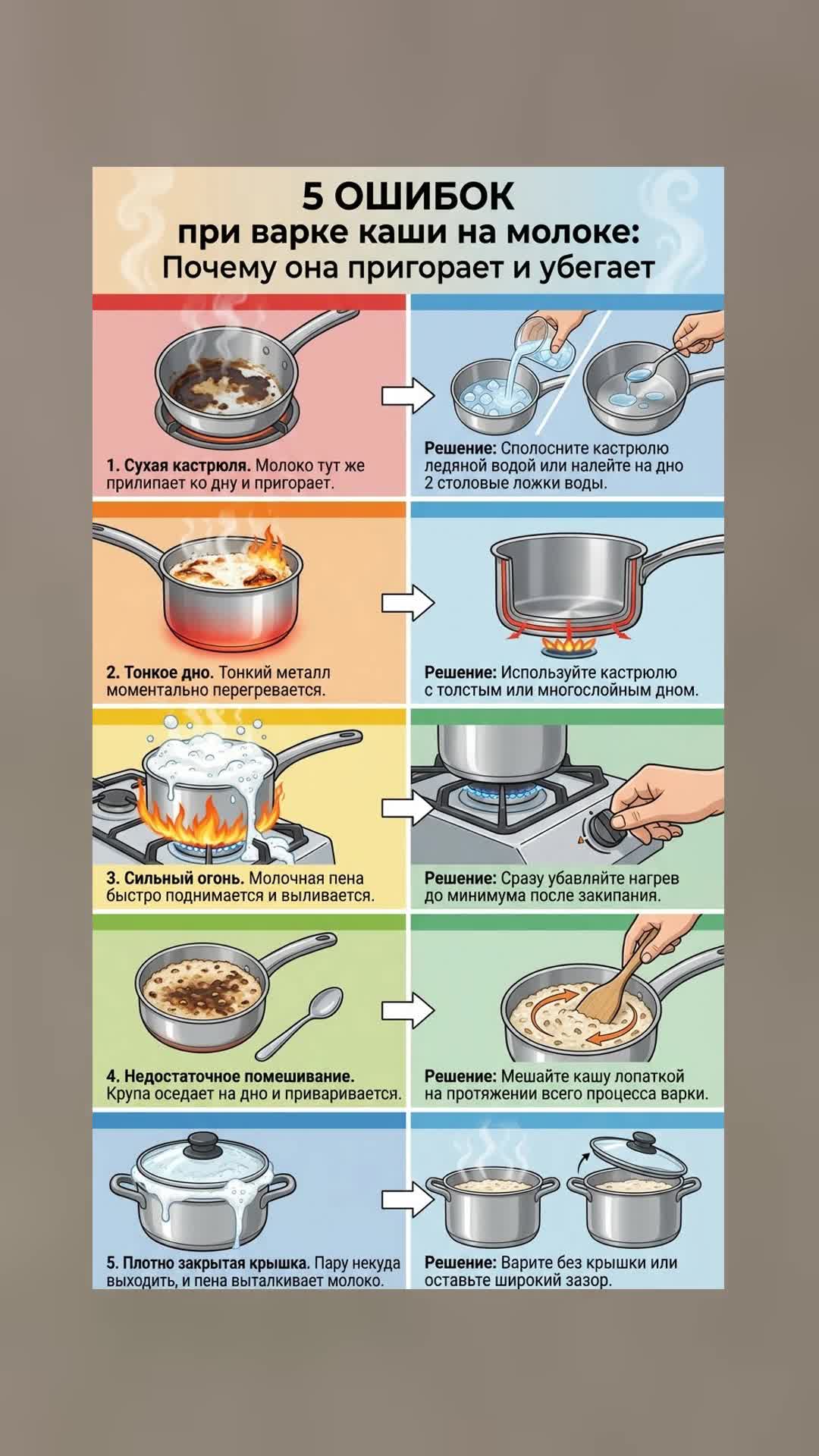 5 ОШИБОК
при варке каши на молоке:
Почему она пригорает и убегает

1. Сухая кастрюля. Молоко тут же прилипает ко дну и пригорает.

Решение: Сполосните кастрюлю ледяной водой или налейте на дно 2 столовые ложки воды.

2. Тонкое дно. Тонкий металл моментально перегревается.

Решение: Используйте кастрюлю с толстым или многослойным дном.

3. Сильный огонь. Молочная пена быстро поднимается и выливается.

Решение: Сразу убавляйте нагрев до минимума после закипания.

4. Недостаточное помешивание. Крупа оседает на дно и приваривается.

Решение: Мешайте кашу лопаткой на протяжении всего процесса варки.

5. Плотно закрытая крышка. Пару некуда выходить, и пена выталкивает молоко.

Решение: Варите без крышки или оставьте широкий зазор.