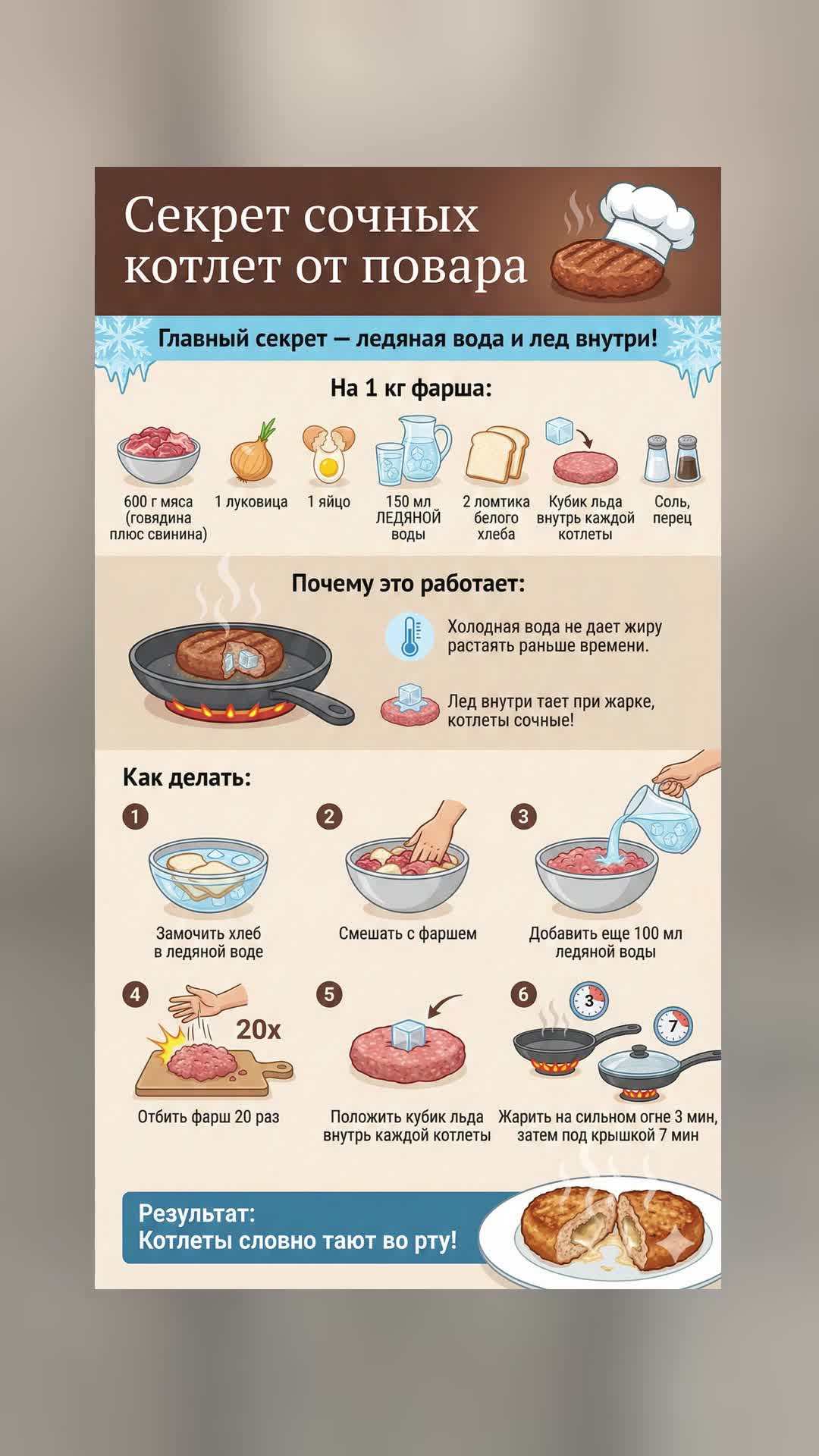 Секрет сочных котлет от повара

Главный секрет — ледяная вода и лед внутри!

На 1 кг фарша:

600 г мяса (говядина плюс свинина)

1 луковица

1 яйцо

150 мл ЛЕДЯНОЙ воды

2 ломтика белого хлеба

Кубик льда внутрь каждой котлеты

Соль, перец

Почему это работает:

Холодная вода не дает жиру растаять раньше времени.

Лед внутри тает при жарке, котлеты сочные!

Как делать:

1
Замочить хлеб в ледяной воде

2
Смешать с фаршем

3
Добавить еще 100 мл ледяной воды

4
20x
Отбить фарш 20 раз

5
Положить кубик льда внутрь каждой котлеты

6
3
7
Жарить на сильном огне 3 мин, затем под крышкой 7 мин

Результат:
Котлеты словно тают во рту!