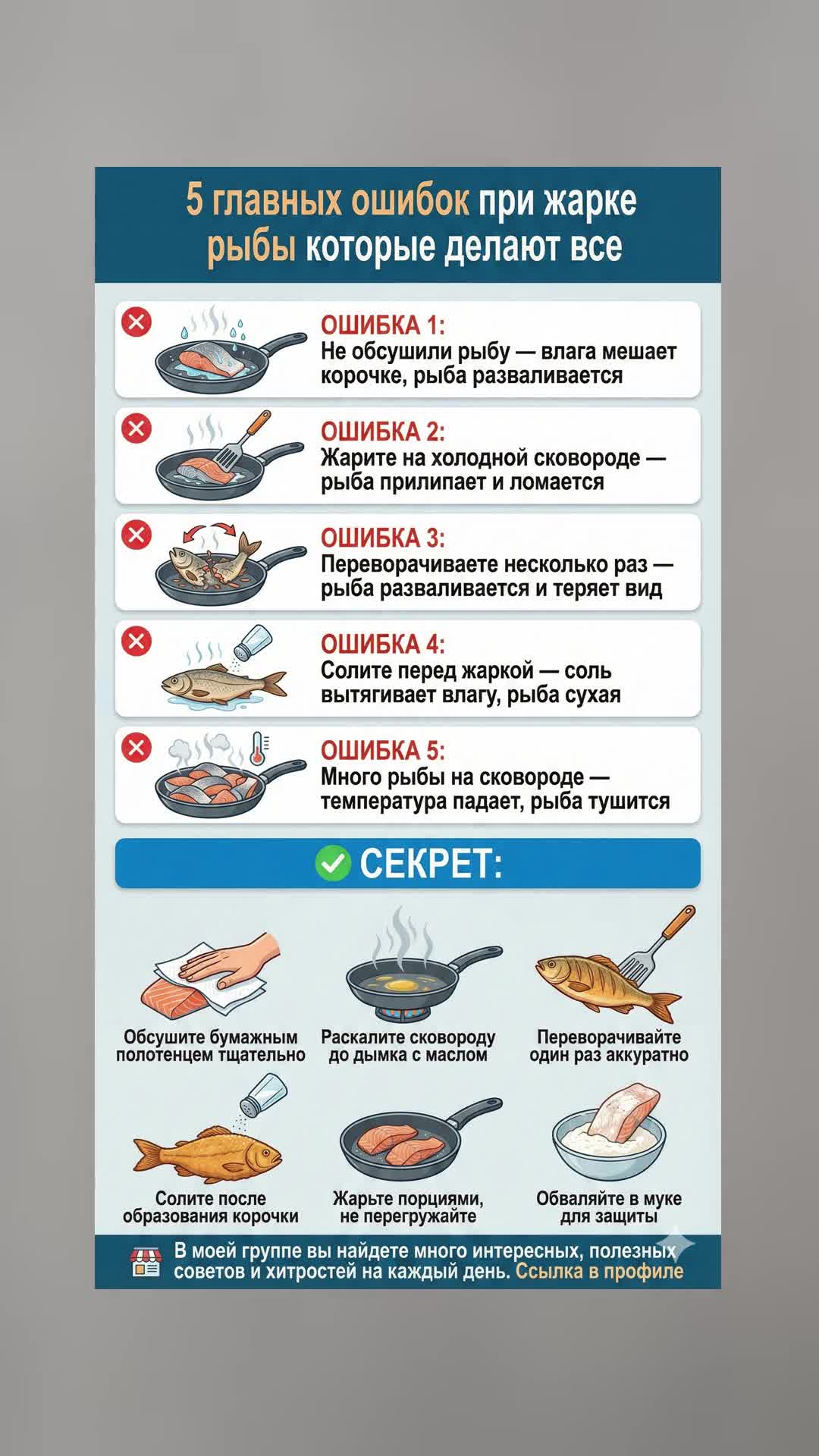 5 главных ошибок при жарке рыбы которые делают все

ОШИБКА 1:
Не обсушили рыбу — влага мешает корочке, рыба разваливается

ОШИБКА 2:
Жарите на холодной сковороде — рыба прилипает и ломается

ОШИБКА 3:
Переворачиваете несколько раз — рыба разваливается и теряет вид

ОШИБКА 4:
Солите перед жаркой — соль вытягивает влагу, рыба сухая

ОШИБКА 5:
Много рыбы на сковороде — температура падает, рыба тушится

СЕКРЕТ:

Обсушите бумажным полотенцем тщательно

Раскалите сковороду до дымка с маслом

Переворачивайте один раз аккуратно

Солите после образования корочки

Жарьте порциями, не перегружайте

Обваляйте в муке для защиты

В моей группе вы найдете много интересных, полезных советов и хитростей на каждый день. Ссылка в профиле